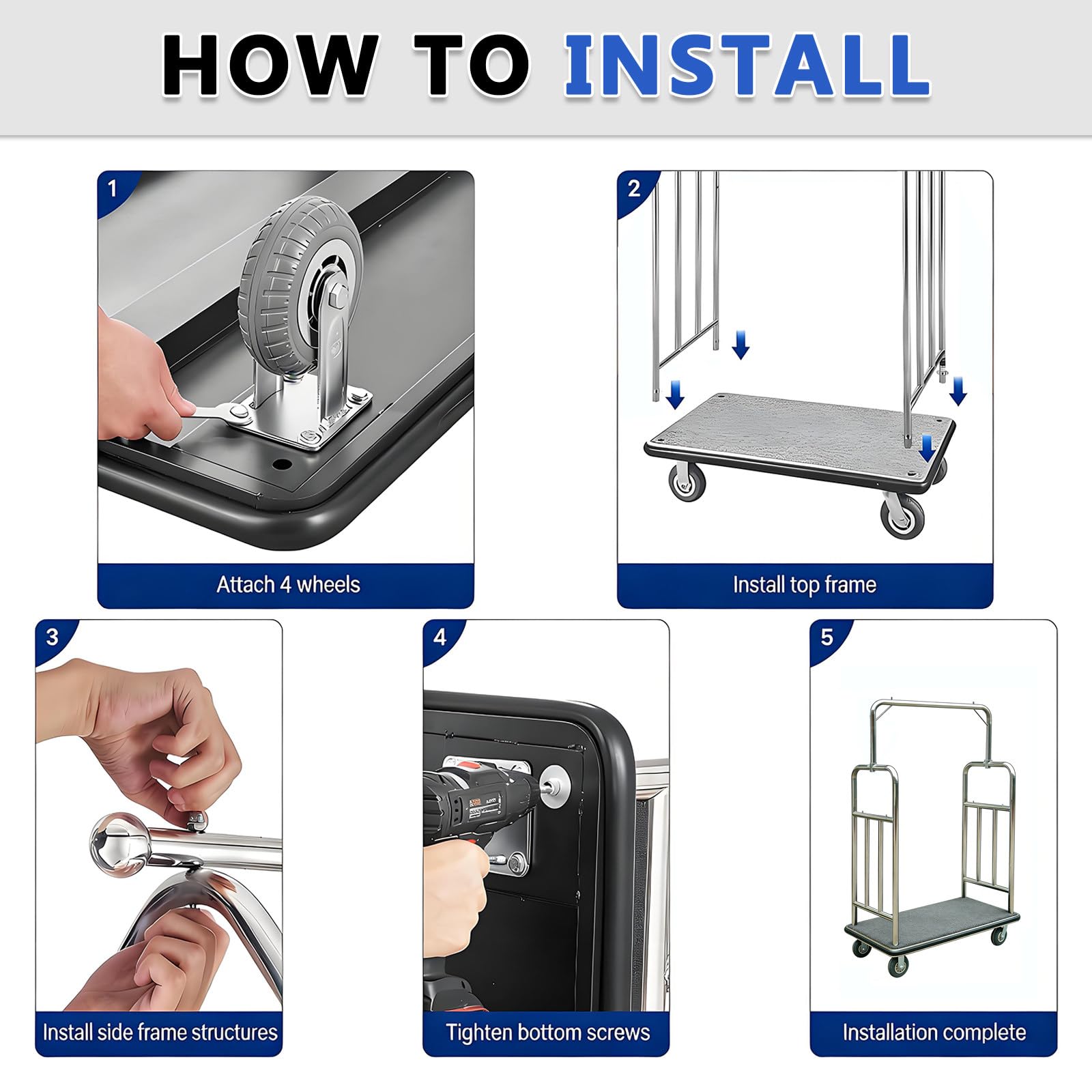 HOW TO INSTALL

1
Attach 4 wheels

2
Install top frame

3
Install side frame structures

4
Tighten bottom screws

5
Installation complete