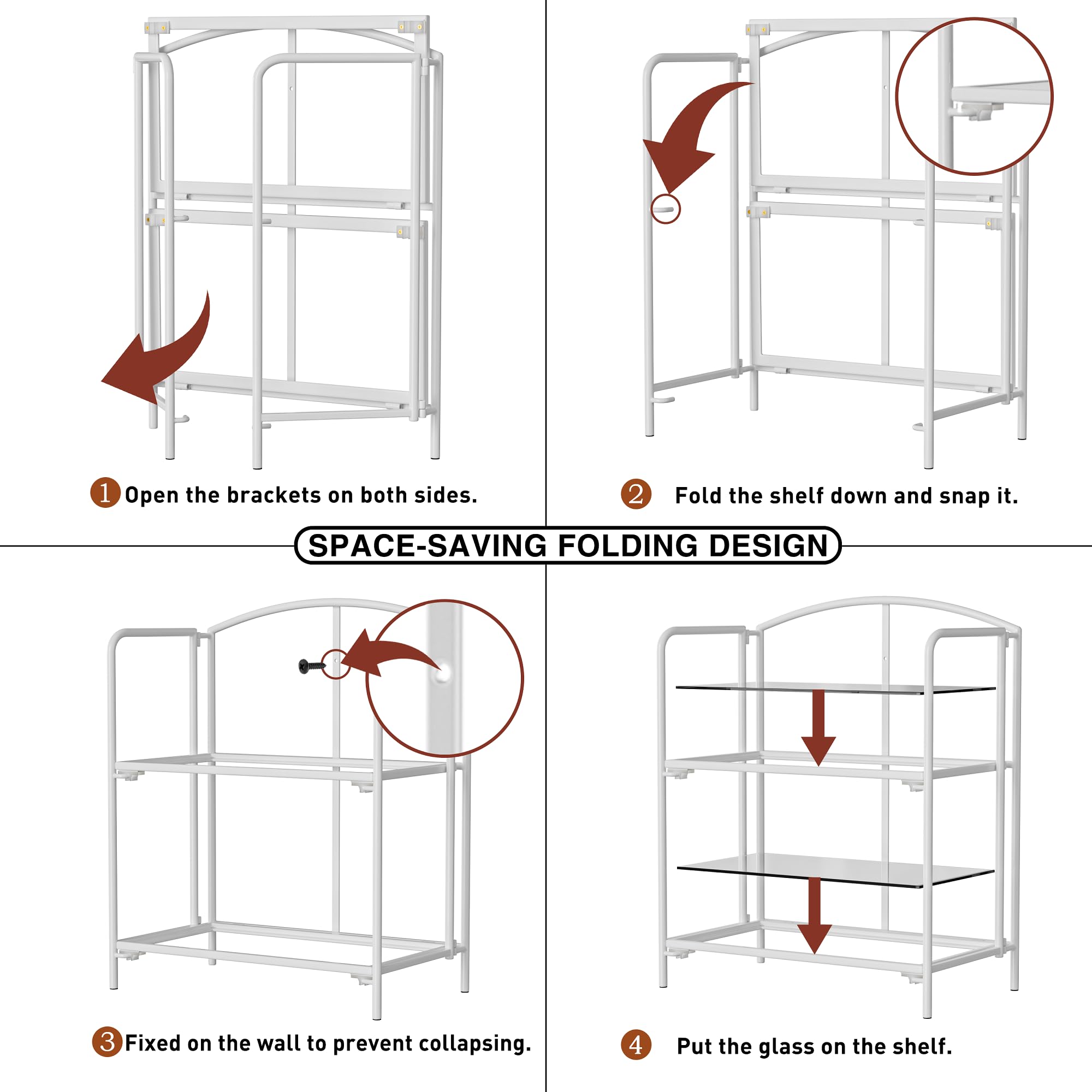 1 Open the brackets on both sides.

2 Fold the shelf down and snap it.

SPACE-SAVING FOLDING DESIGN

3 Fixed on the wall to prevent collapsing.

4 Put the glass on the shelf.