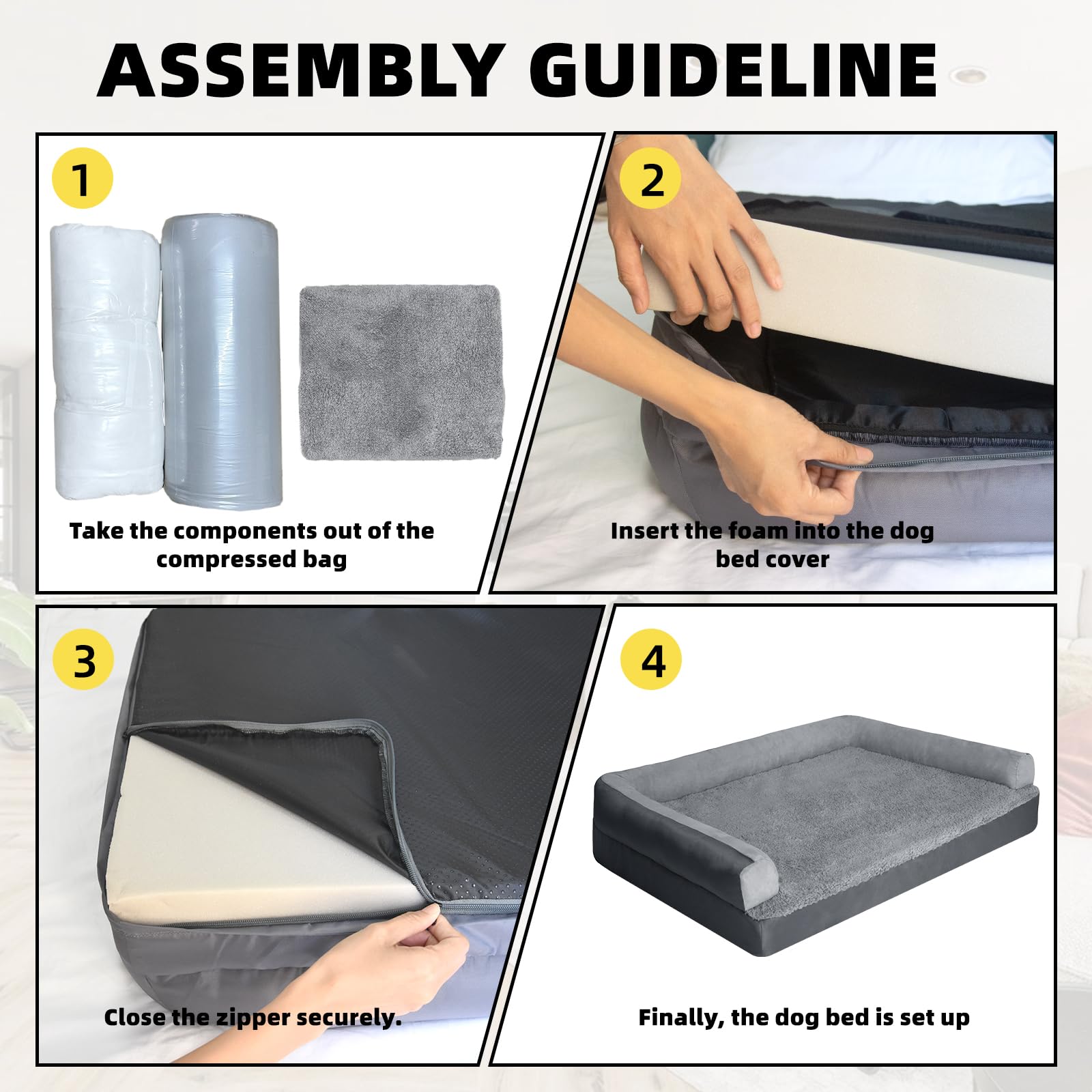 ASSEMBLY GUIDELINE

1

Take the components out of the compressed bag

2

Insert the foam into the dog bed cover

3

Close the zipper securely.

4

Finally, the dog bed is set up