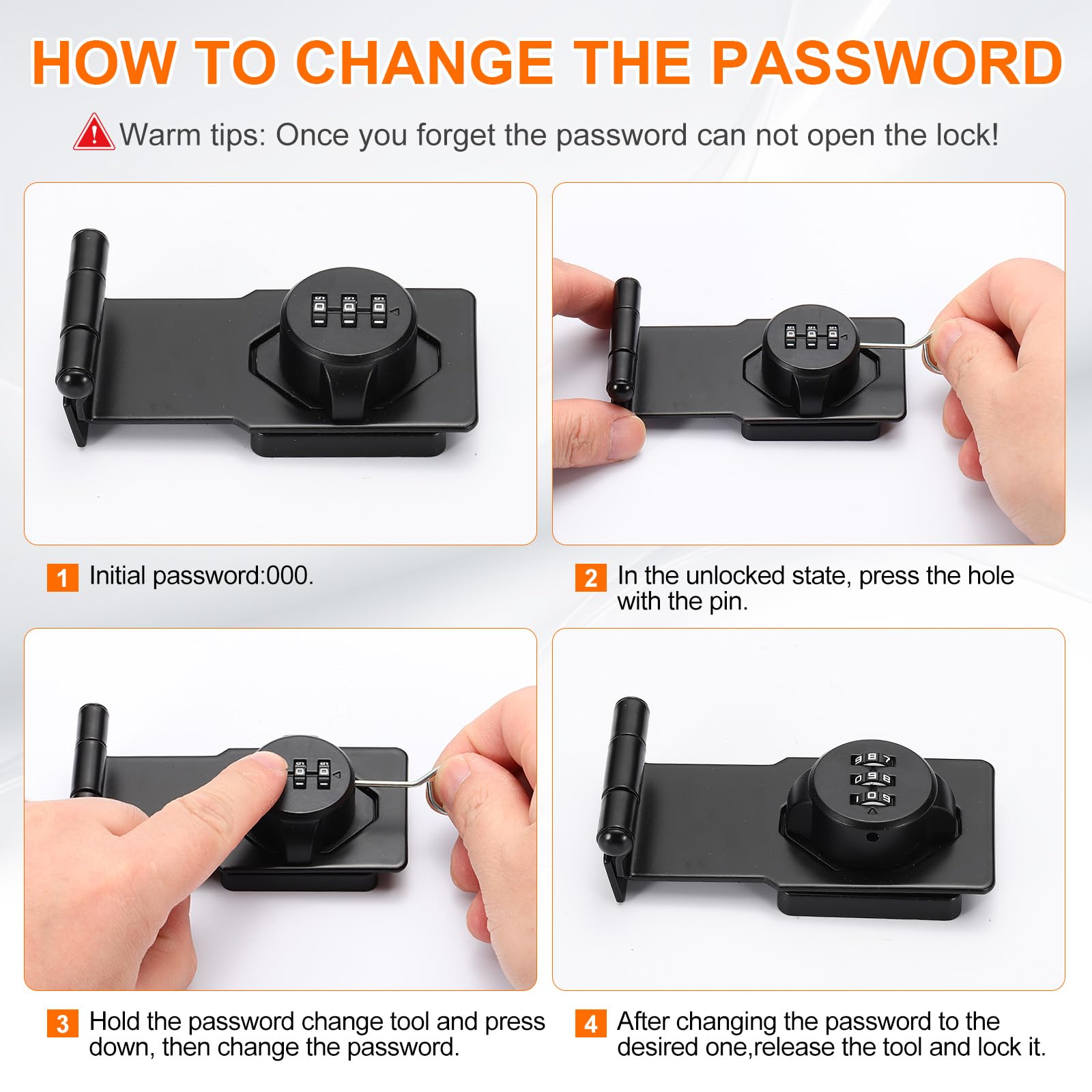 HOW TO CHANGE THE PASSWORD

Warm tips: Once you forget the password can not open the lock!

1 Initial password:000.

2 In the unlocked state, press the hole with the pin.

3 Hold the password change tool and press down, then change the password.

4 After changing the password to the desired one,release the tool and lock it.