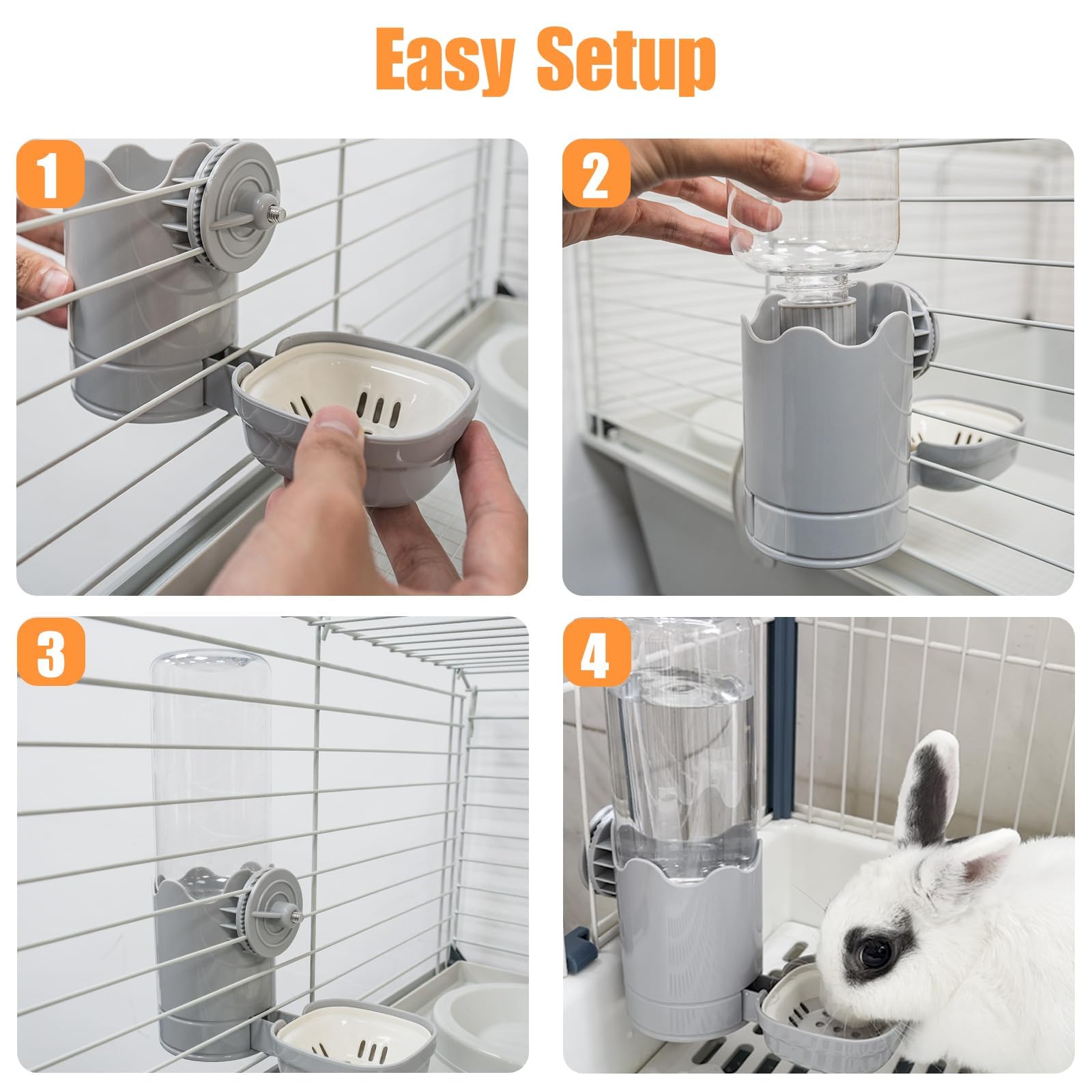 Easy Setup

1

2

3

4