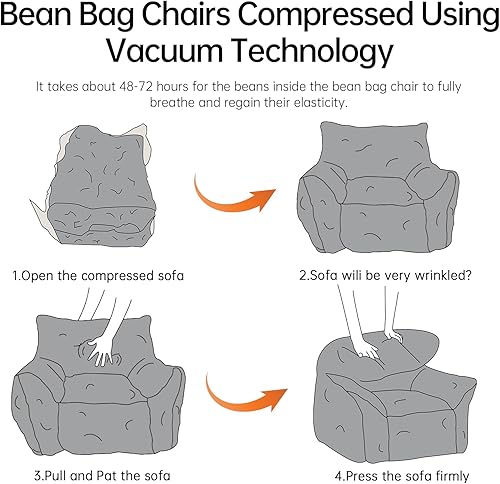 Bean Bag Chairs Compressed Using Vacuum Technology

It takes about 48-72 hours for the beans inside the bean bag chair to fully breathe and regain their elasticity.

1.Open the compressed sofa

2.Sofa wili be very wrinkled?

3.Pull and Pat the sofa

4.Press the sofa firmly