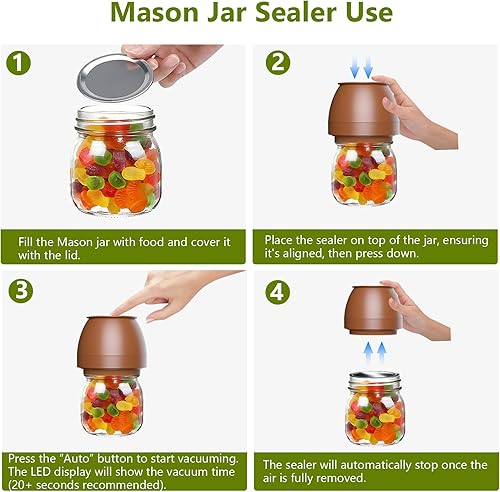 Mason Jar Sealer Use

1

Fill the Mason jar with food and cover it with the lid.

2

Place the sealer on top of the jar, ensuring it's aligned, then press down.

3

Press the "Auto" button to start vacuuming. The LED display will show the vacuum time (20+ seconds recommended).

4

The sealer will automatically stop once the air is fully removed.