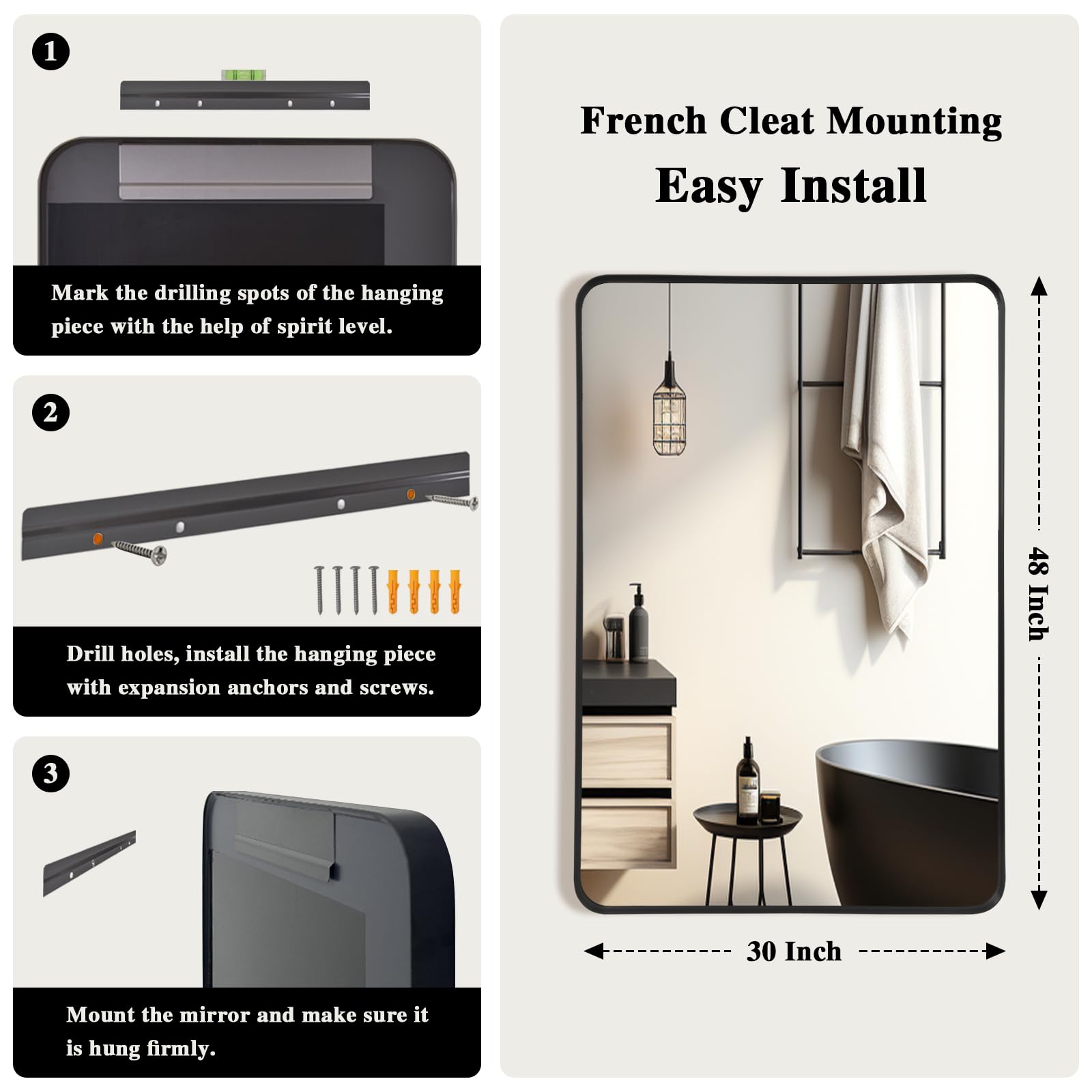 1

Mark the drilling spots of the hanging piece with the help of spirit level.

2

Drill holes, install the hanging piece with expansion anchors and screws.

3

Mount the mirror and make sure it is hung firmly.

French Cleat Mounting

Easy Install

48 Inch

30 Inch