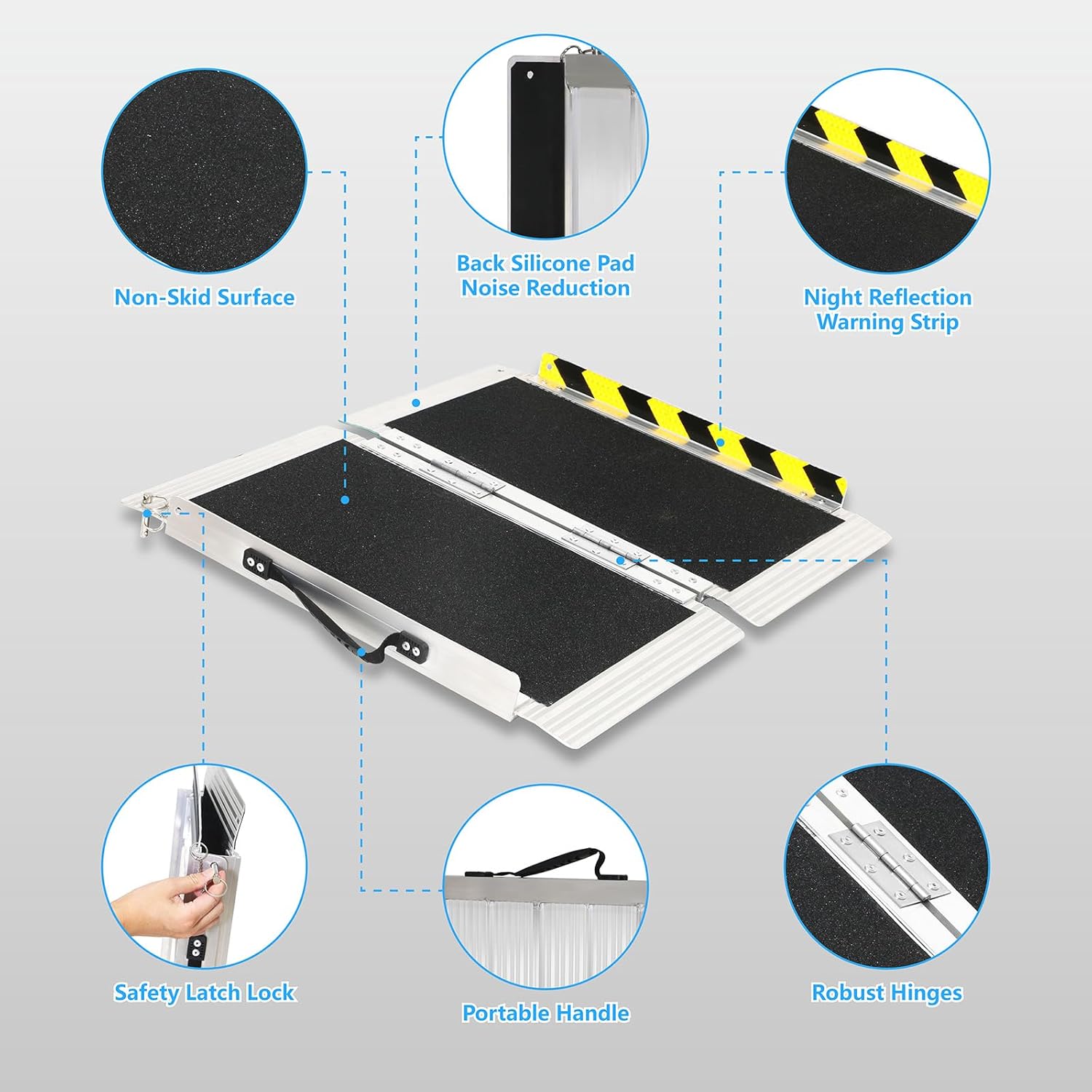 Non-Skid Surface

Back Silicone Pad
Noise Reduction

Night Reflection
Warning Strip

Safety Latch Lock

Portable Handle

Robust Hinges