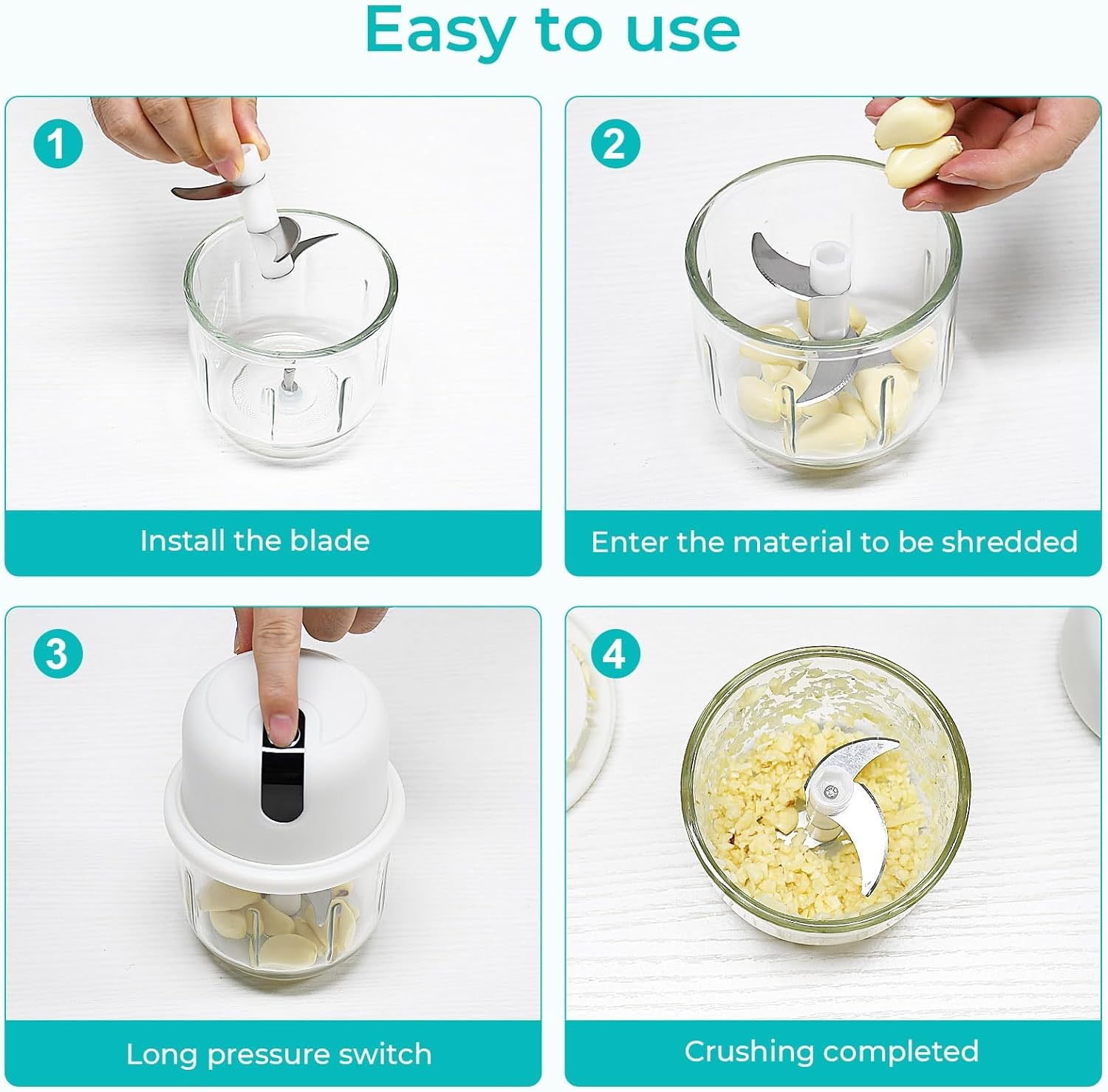 Easy to use

1

Install the blade

2

Enter the material to be shredded

3

Long pressure switch

4

Crushing completed