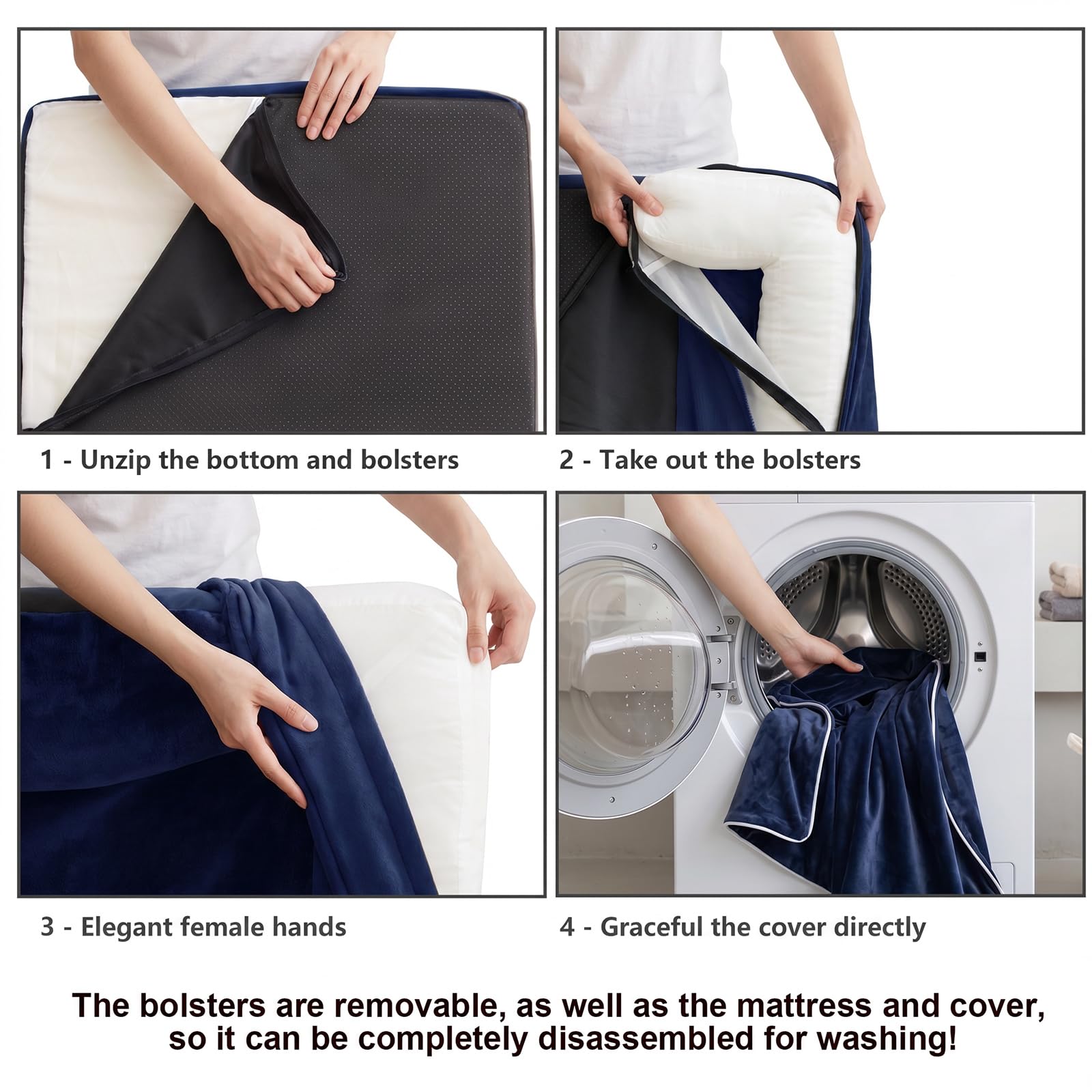 1 - Unzip the bottom and bolsters

2 - Take out the bolsters

3 - Elegant female hands

4 - Graceful the cover directly

The bolsters are removable, as well as the mattress and cover, so it can be completely disassembled for washing!