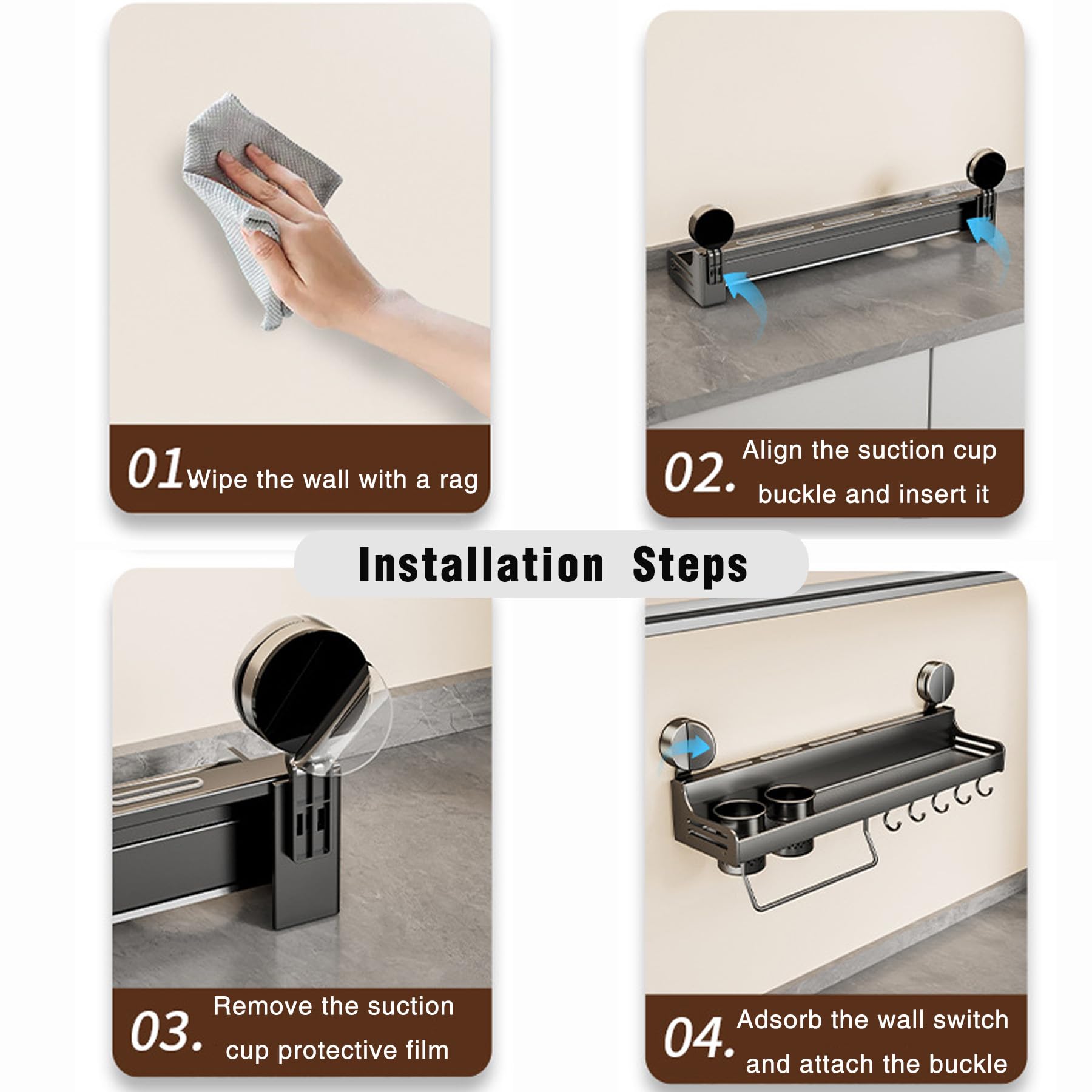 01. Wipe the wall with a rag

02. Align the suction cup buckle and insert it

Installation Steps

03. Remove the suction cup protective film

04. Adsorb the wall switch and attach the buckle