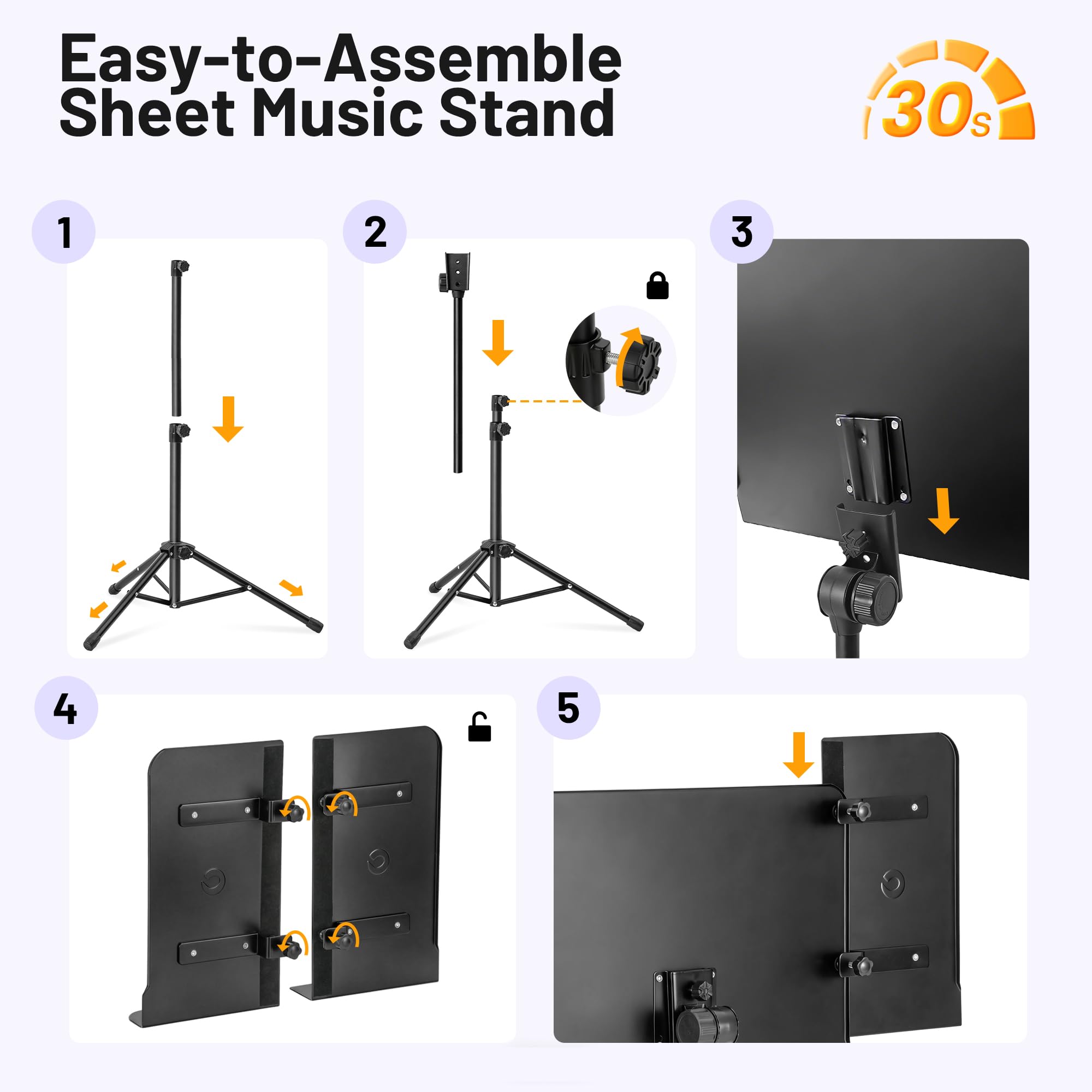 Easy-to-Assemble Sheet Music Stand

30s

1

2

3

4

5