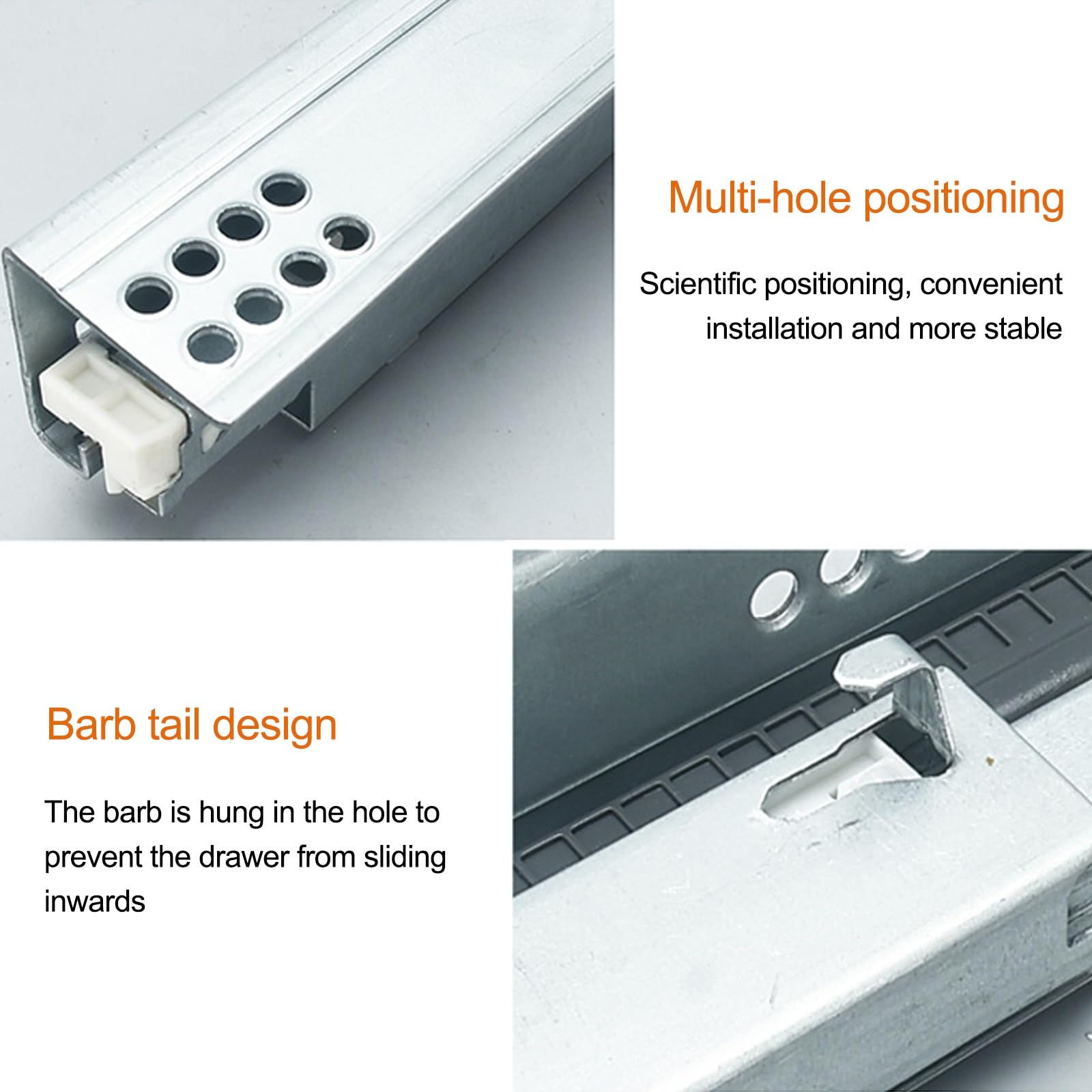 Multi-hole positioning

Scientific positioning, convenient installation and more stable

Barb tail design

The barb is hung in the hole to prevent the drawer from sliding inwards