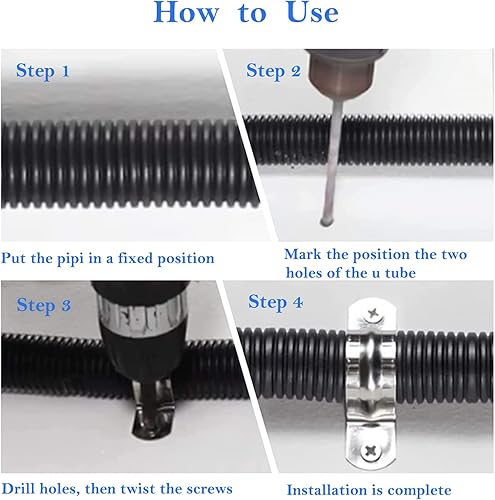 How to Use

Step 1

Put the pipi in a fixed position

Step 2

Mark the position the two holes of the u tube

Step 3

Drill holes, then twist the screws

Step 4

Installation is complete