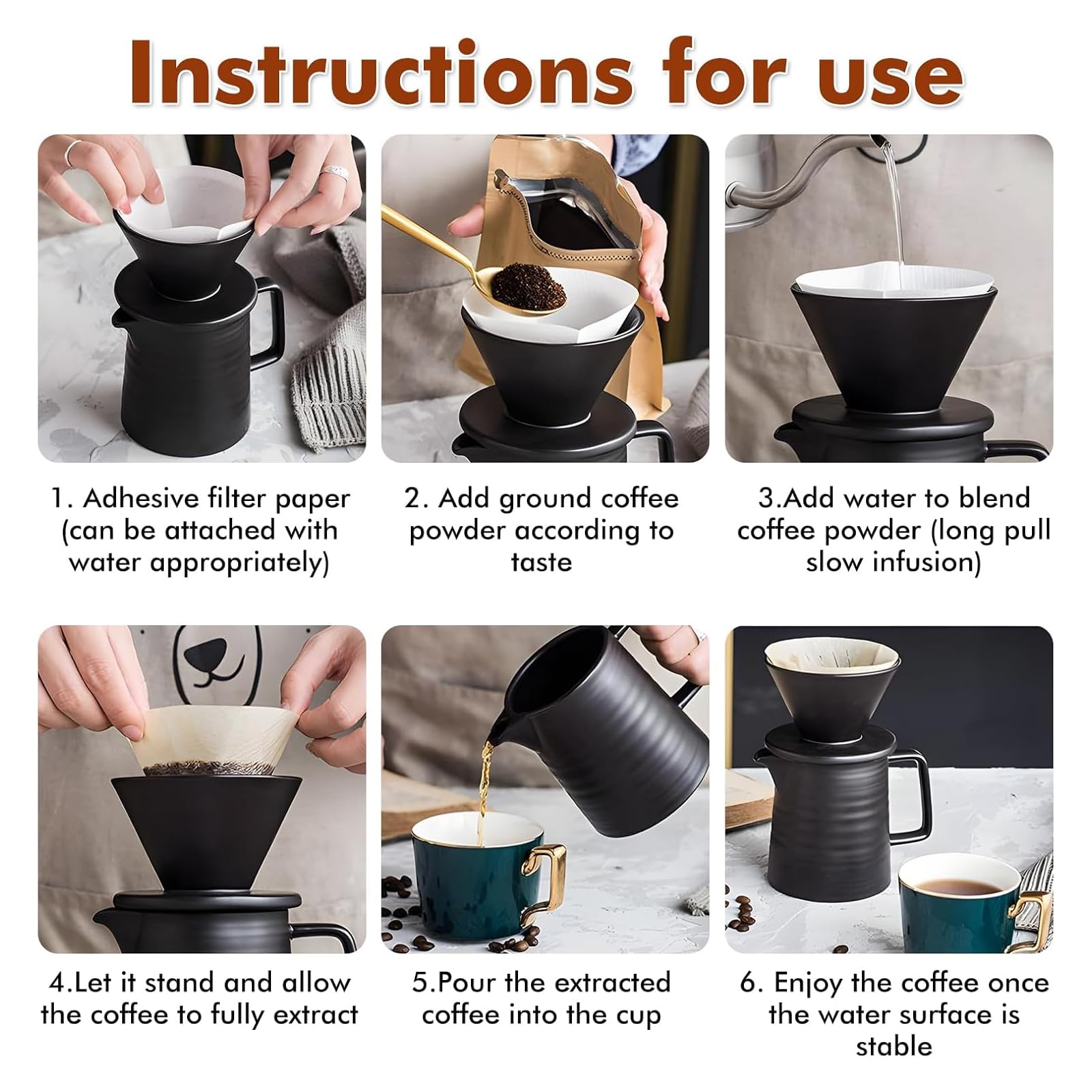 Instructions for use

1. Adhesive filter paper (can be attached with water appropriately)

2. Add ground coffee powder according to taste

3.Add water to blend coffee powder (long pull slow infusion)

4.Let it stand and allow the coffee to fully extract

5.Pour the extracted coffee into the cup

6. Enjoy the coffee once the water surface is stable