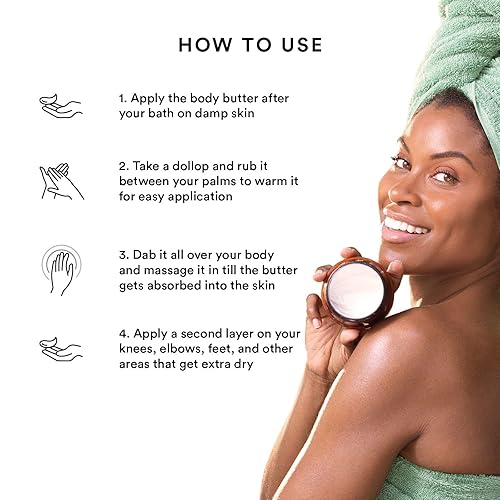 HOW TO USE

1. Apply the body butter after your bath on damp skin

2. Take a dollop and rub it between your palms to warm it for easy application

3. Dab it all over your body and massage it in till the butter gets absorbed into the skin

4. Apply a second layer on your knees, elbows, feet, and other areas that get extra dry