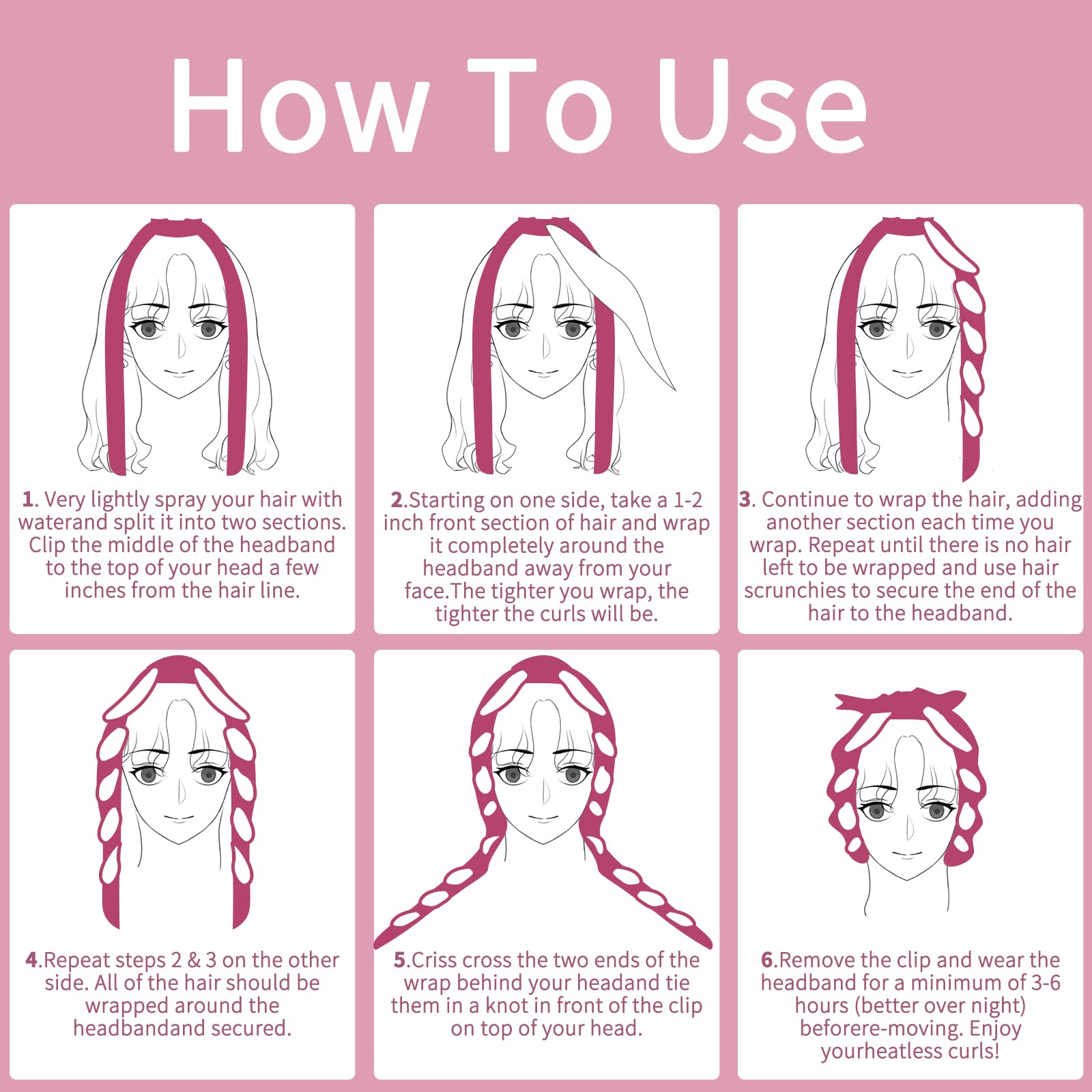 How To Use

1. Very lightly spray your hair with waterand split it into two sections. Clip the middle of the headband to the top of your head a few inches from the hair line.

2.Starting on one side, take a 1-2 inch front section of hair and wrap it completely around the headband away from your face.The tighter you wrap, the tighter the curls will be.

3. Continue to wrap the hair, adding another section each time you wrap. Repeat until there is no hair left to be wrapped and use hair scrunchies to secure the end of the hair to the headband.

4.Repeat steps 2 & 3 on the other side. All of the hair should be wrapped around the headbandand secured.

5.Criss cross the two ends of the wrap behind your headand tie them in a knot in front of the clip on top of your head.

6.Remove the clip and wear the headband for a minimum of 3-6 hours (better over night) beforere-moving. Enjoy yourheatless curls!