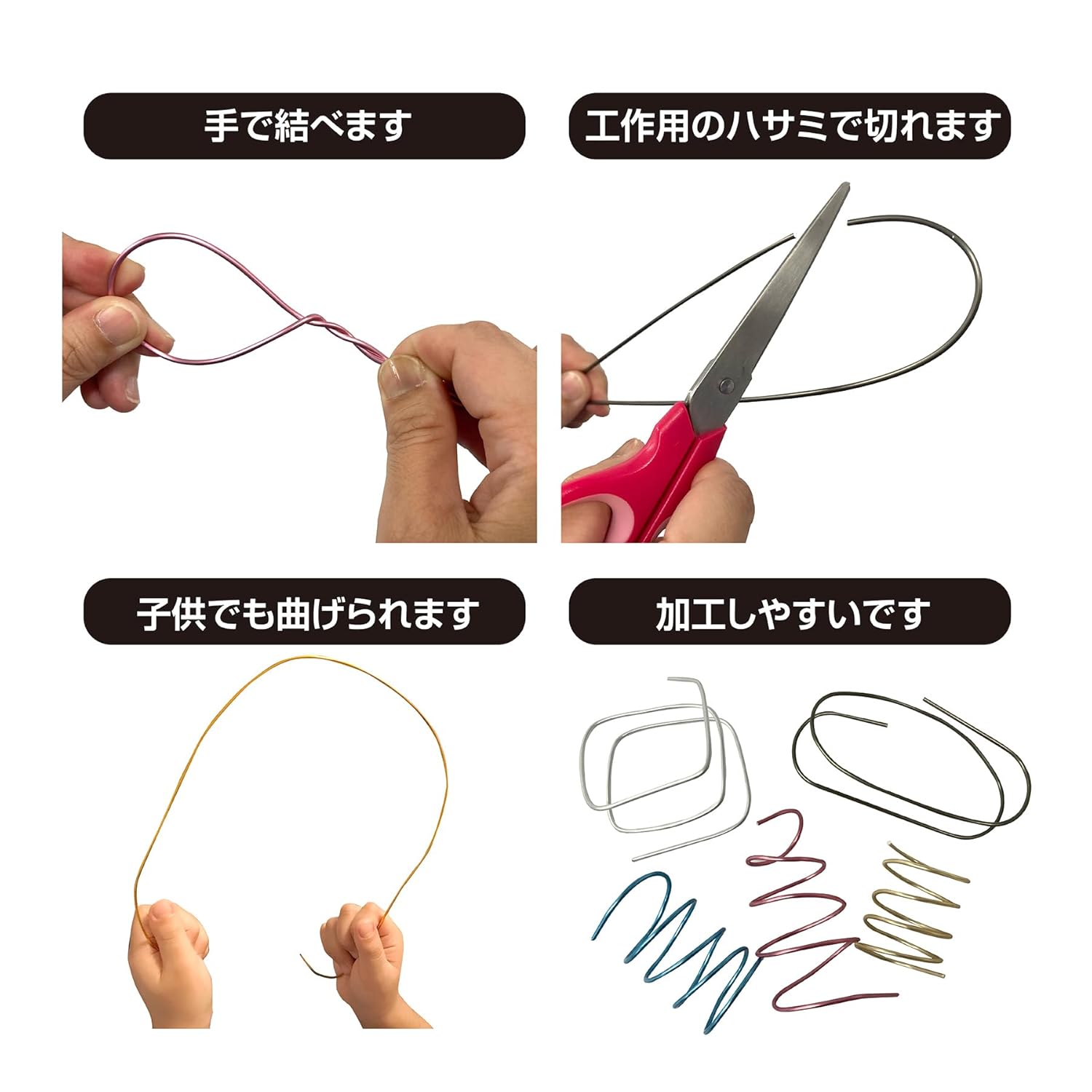 手で結べます

工作用のハサミで切れます

子供でも曲げられます

加工しやすいです