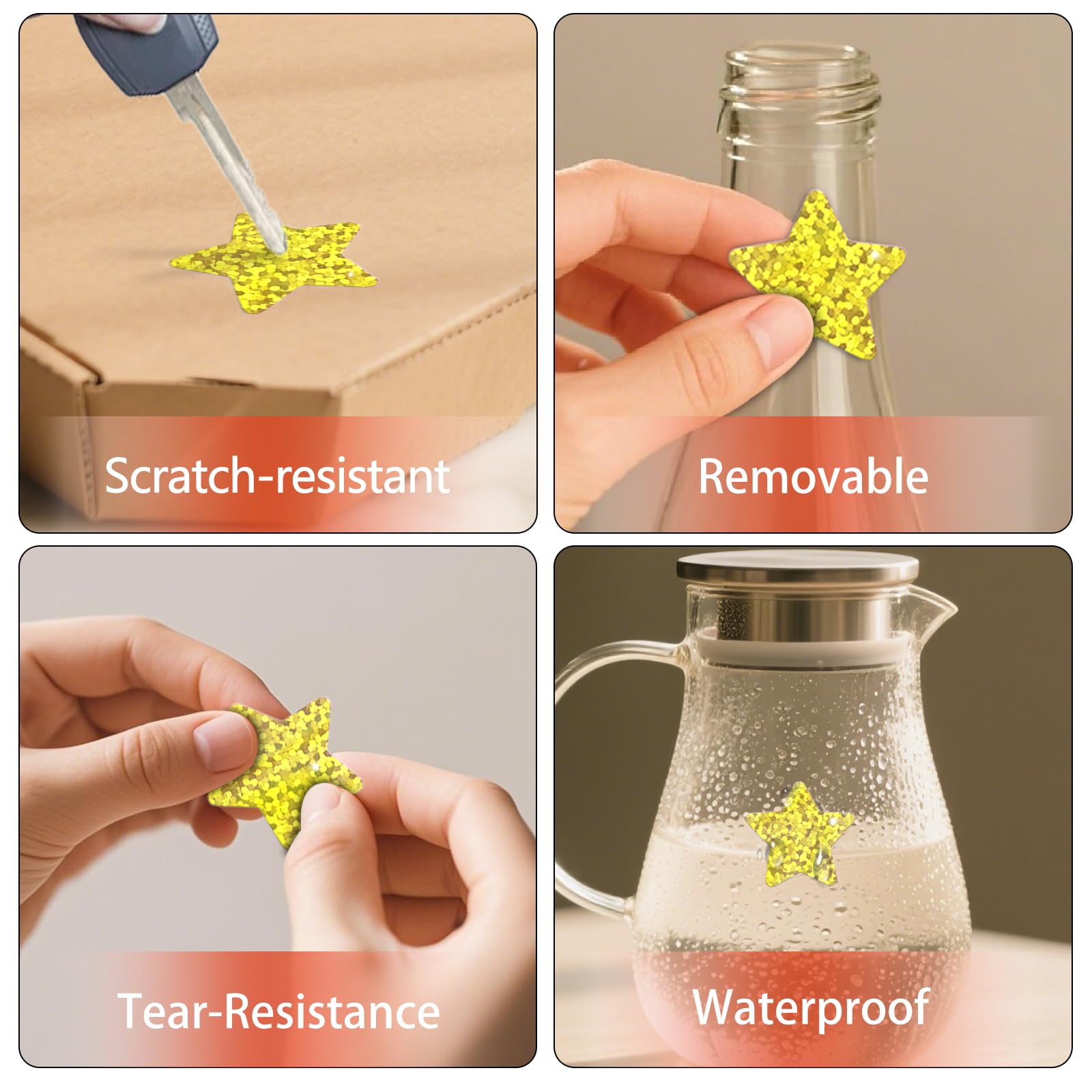 Scratch-resistant

Removable

Tear-Resistance

Waterproof