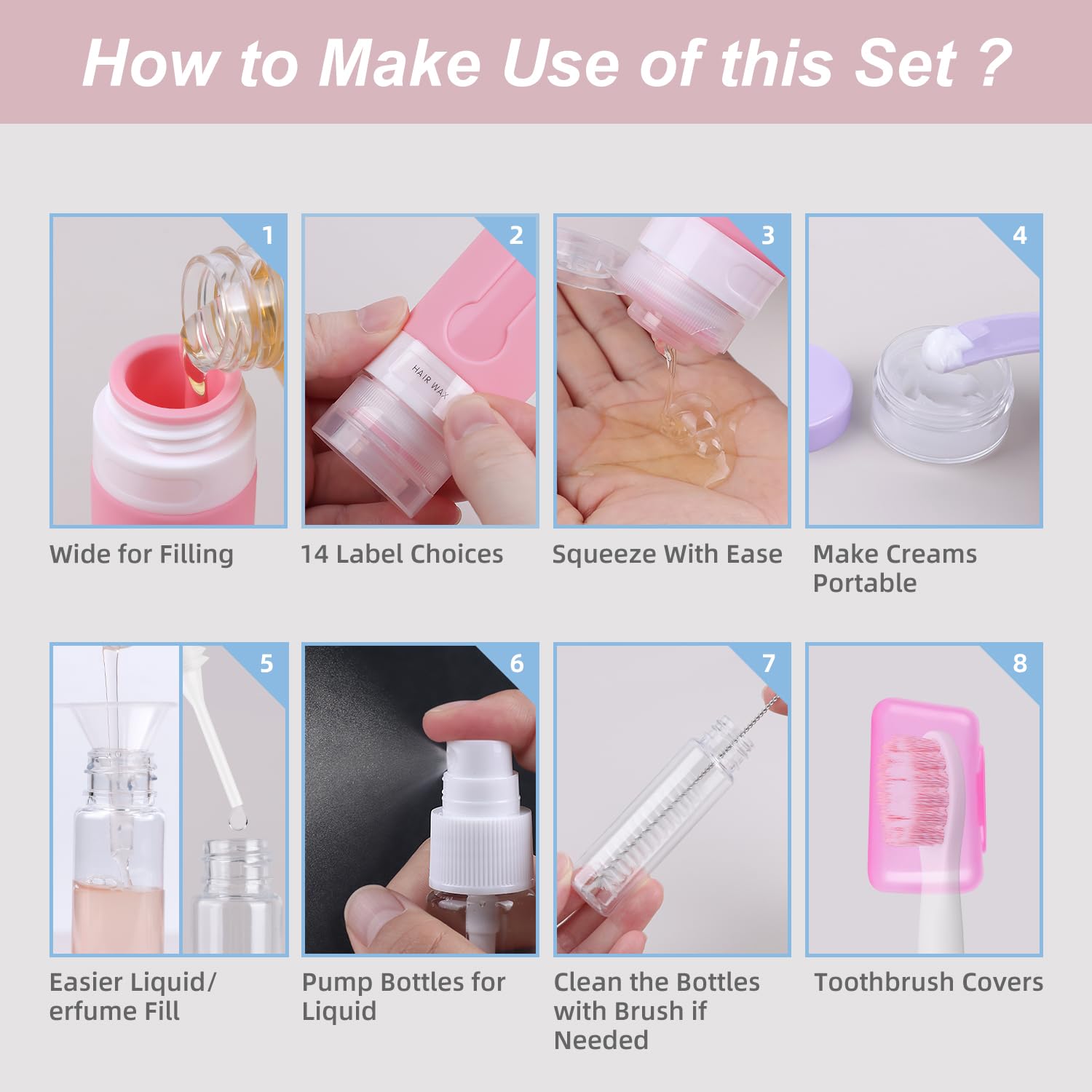 How to Make Use of this Set ?

1

Wide for Filling

2

HAIR WAX

14 Label Choices

3

Squeeze With Ease

4

Make Creams Portable

5

Easier Liquid/ erfume Fill

6

Pump Bottles for Liquid

7

Clean the Bottles with Brush if Needed

8

Toothbrush Covers