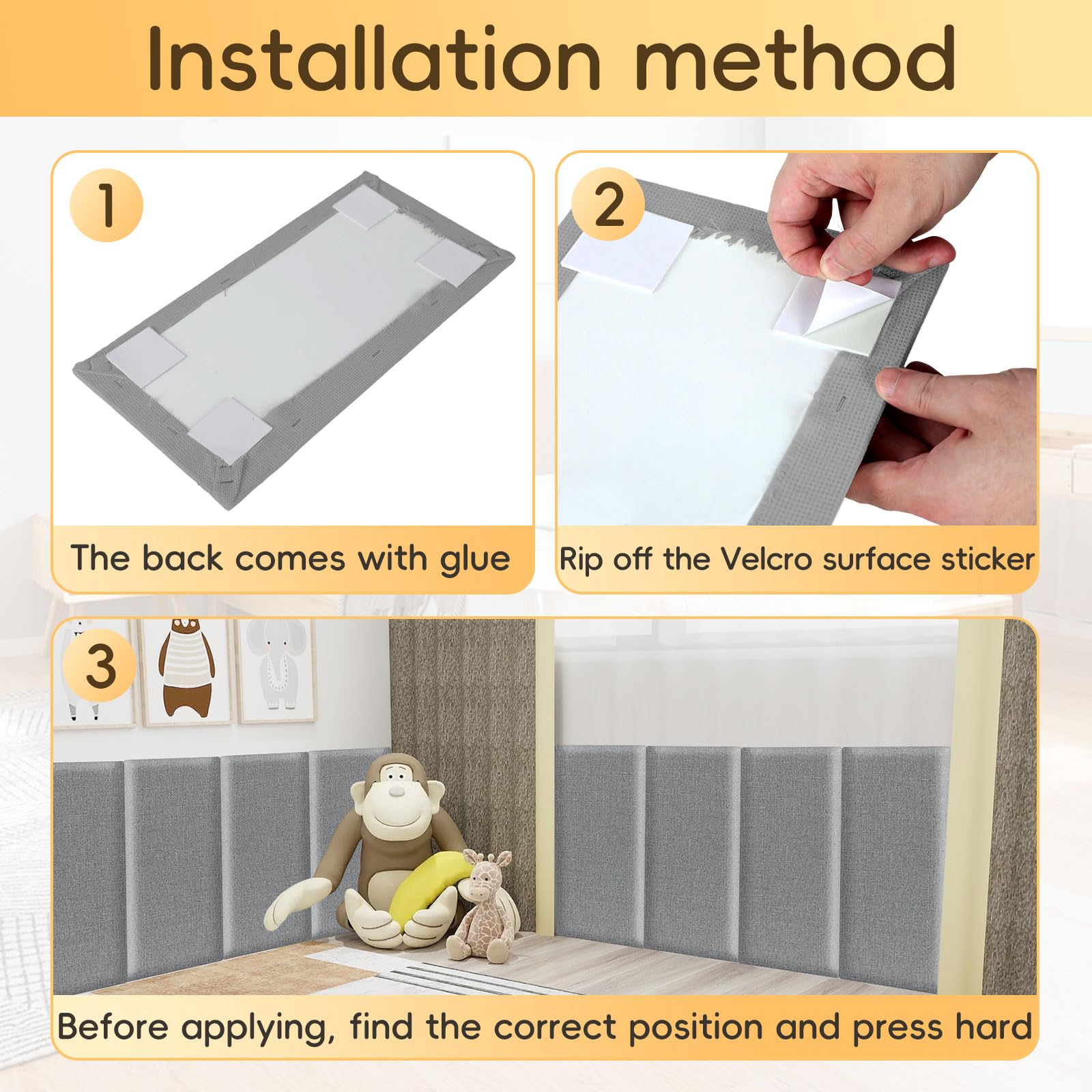 Installation method

1

The back comes with glue

2

Rip off the Velcro surface sticker

3

Before applying, find the correct position and press hard