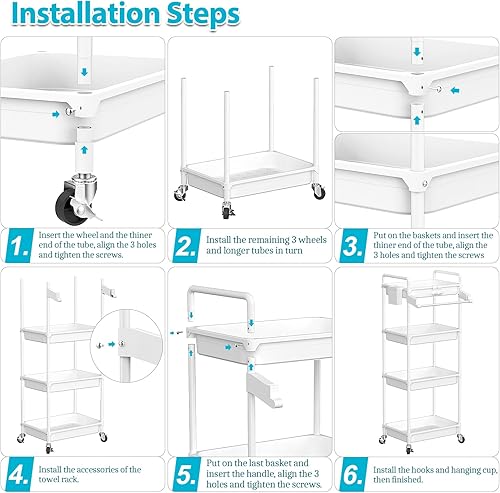 Installation Steps

1. Insert the wheel and the thiner end of the tube, align the 3 holes and tighten the screws.

2. Install the remaining 3 wheels and longer tubes in turn

3. Put on the baskets and insert the thiner end of the tube, align the 3 holes and tighten the screws

4. Install the accessories of the towel rack.

5. Put on the last basket and insert the handle, align the 3 holes and tighten the screws.

6. Install the hooks and hanging cup, then finished.