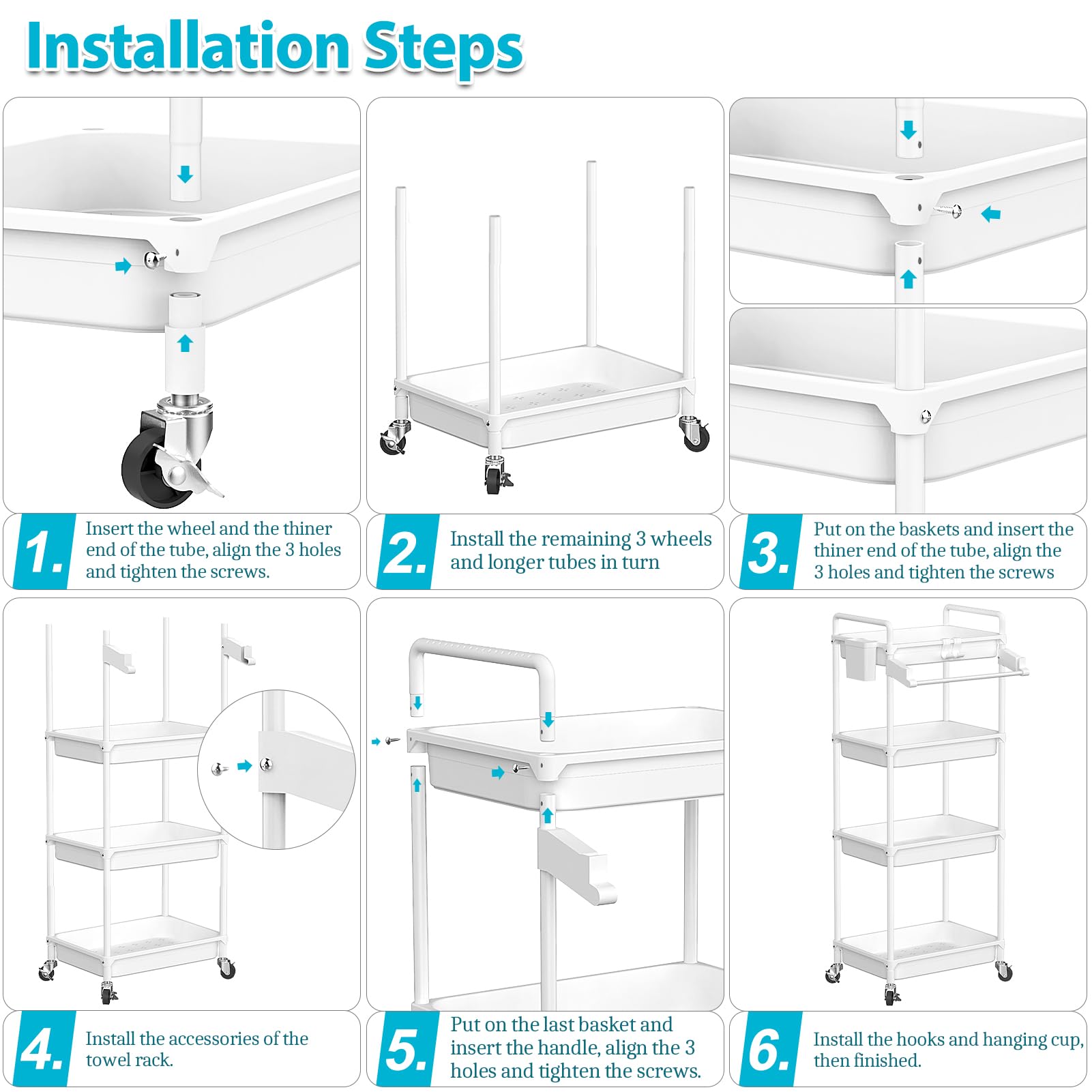 Installation Steps

1. Insert the wheel and the thiner end of the tube, align the 3 holes and tighten the screws.

2. Install the remaining 3 wheels and longer tubes in turn

3. Put on the baskets and insert the thiner end of the tube, align the 3 holes and tighten the screws

4. Install the accessories of the towel rack.

5. Put on the last basket and insert the handle, align the 3 holes and tighten the screws.

6. Install the hooks and hanging cup, then finished.