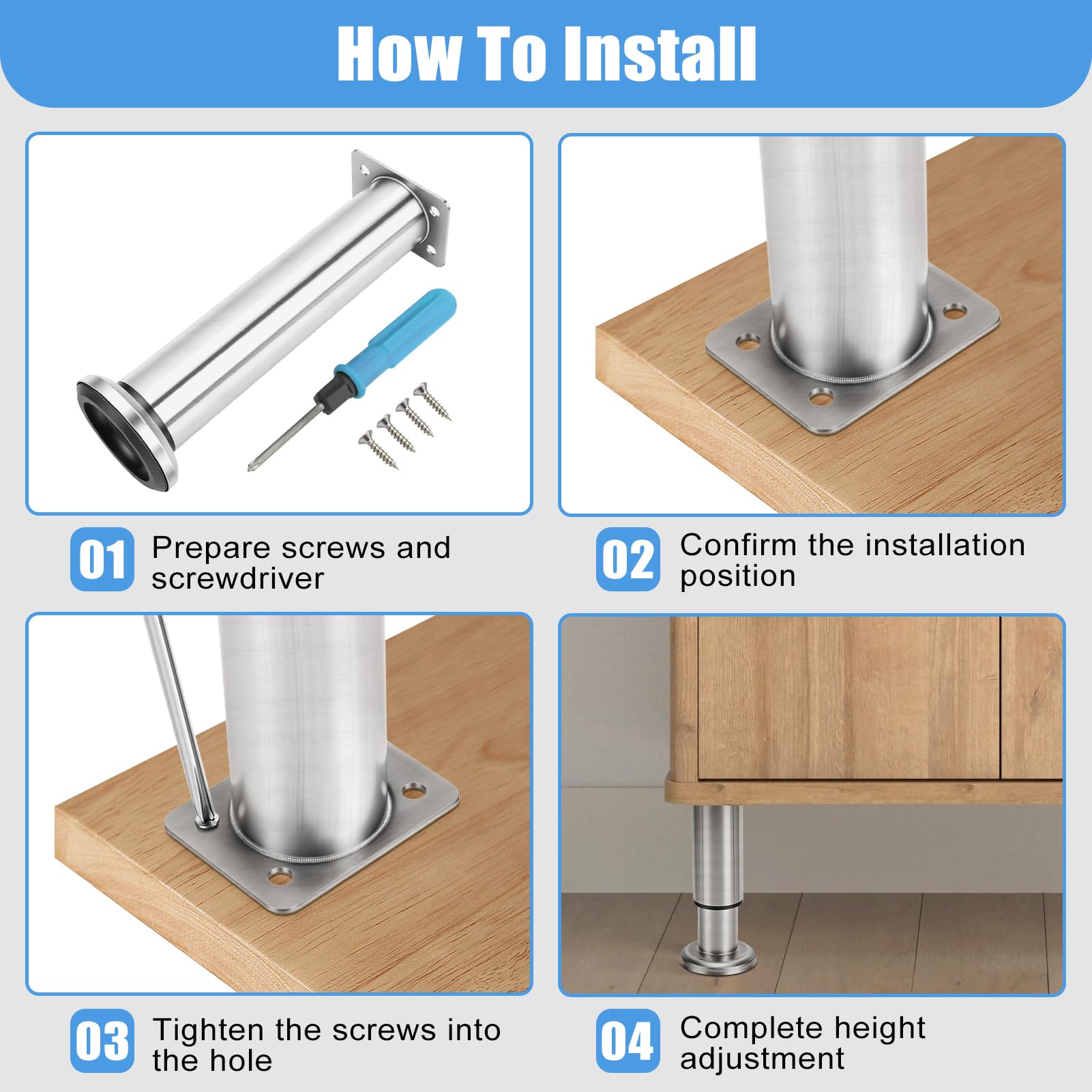 How To Install

01 Prepare screws and screwdriver

02 Confirm the installation position

03 Tighten the screws into the hole

04 Complete height adjustment