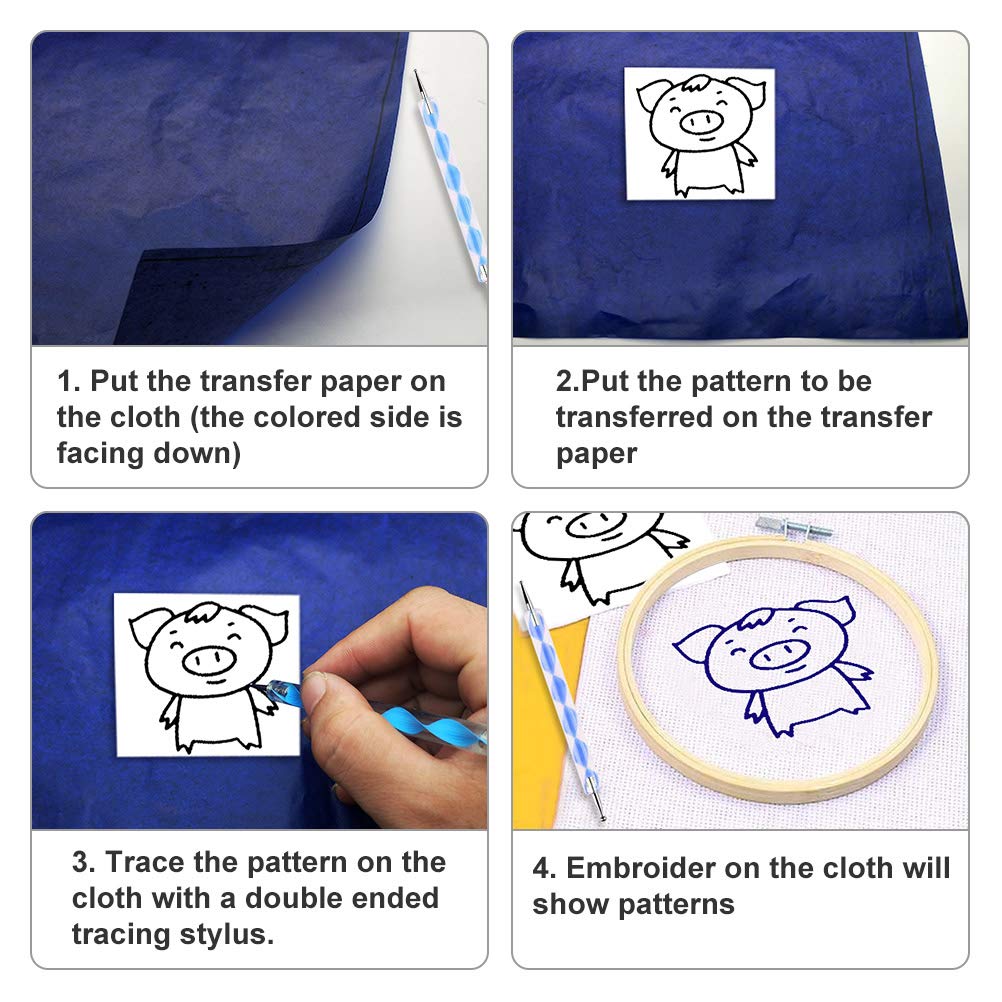 1. Put the transfer paper on the cloth (the colored side is facing down)

2.Put the pattern to be transferred on the transfer paper

3. Trace the pattern on the cloth with a double ended tracing stylus.

4. Embroider on the cloth will show patterns