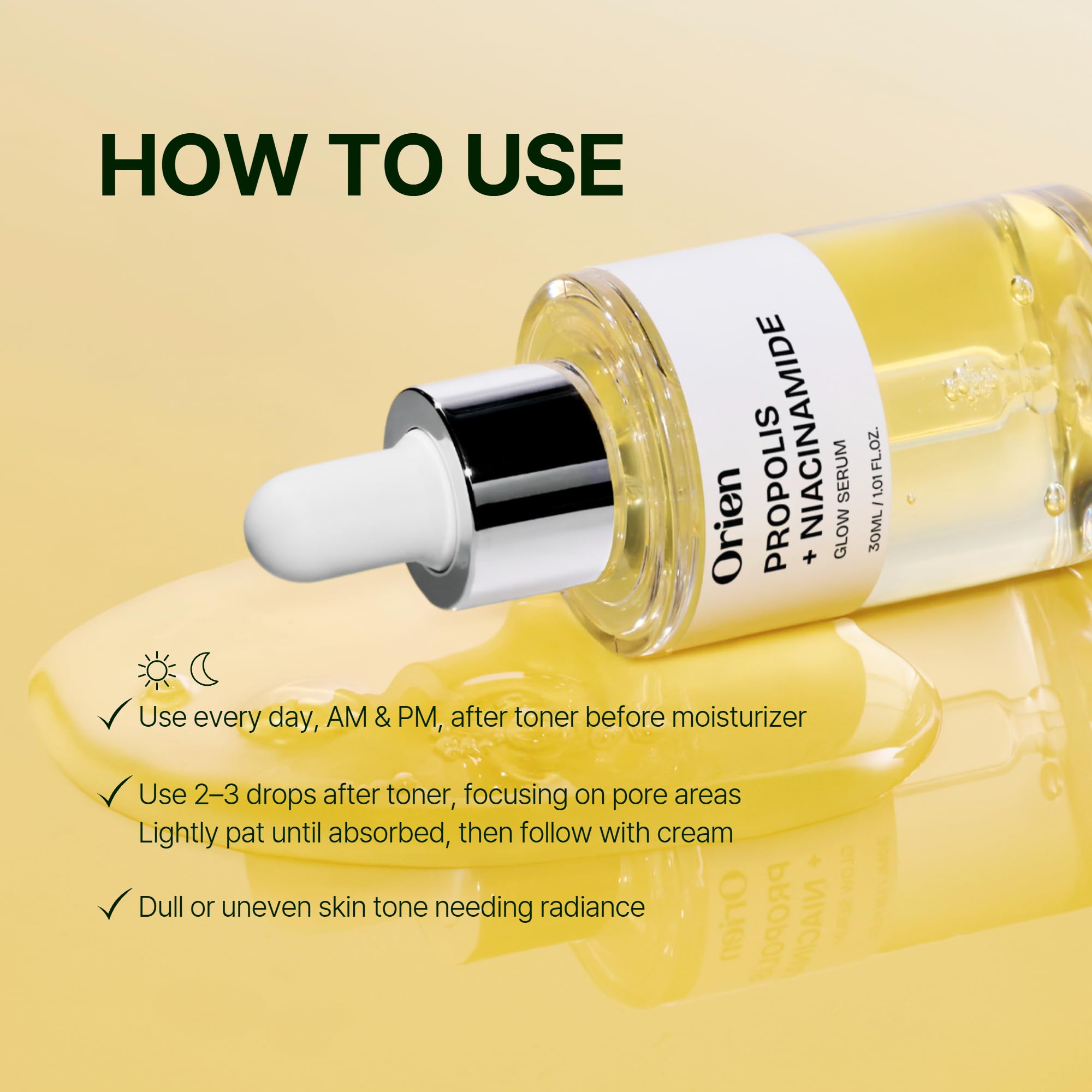 HOW TO USE

Orien
PROPOLIS
+ NIACINAMIDE
GLOW SERUM
30ML / 1.01 FL.OZ.

✓ Use every day, AM & PM, after toner before moisturizer

✓ Use 2–3 drops after toner, focusing on pore areas
Lightly pat until absorbed, then follow with cream

✓ Dull or uneven skin tone needing radiance