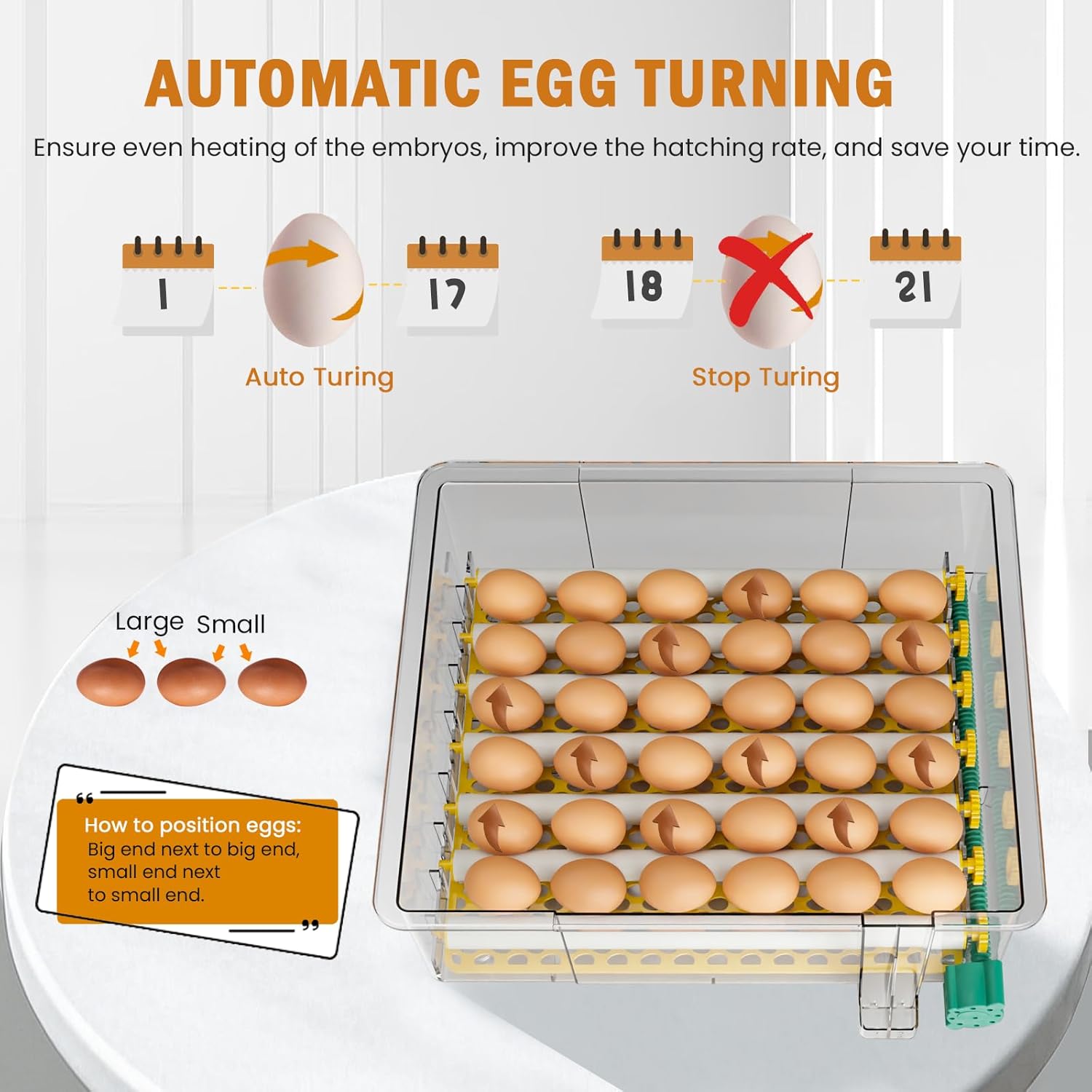 AUTOMATIC EGG TURNING

Ensure even heating of the embryos, improve the hatching rate, and save your time.

1

17

Auto Turing

18

21

Stop Turing

Large Small

How to position eggs:
Big end next to big end, small end next to small end.