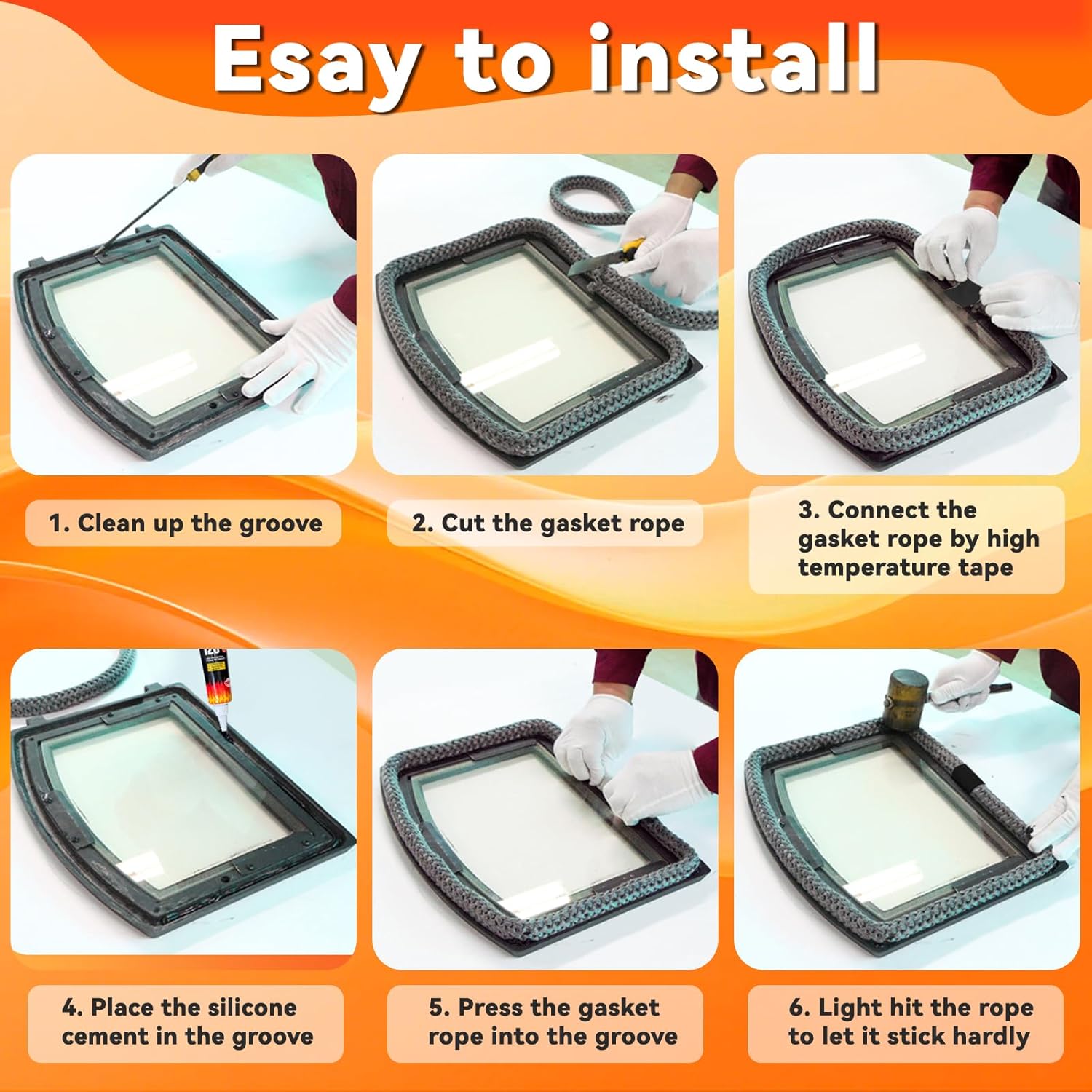 Esay to install

1. Clean up the groove

2. Cut the gasket rope

3. Connect the gasket rope by high temperature tape

4. Place the silicone cement in the groove

5. Press the gasket rope into the groove

6. Light hit the rope to let it stick hardly