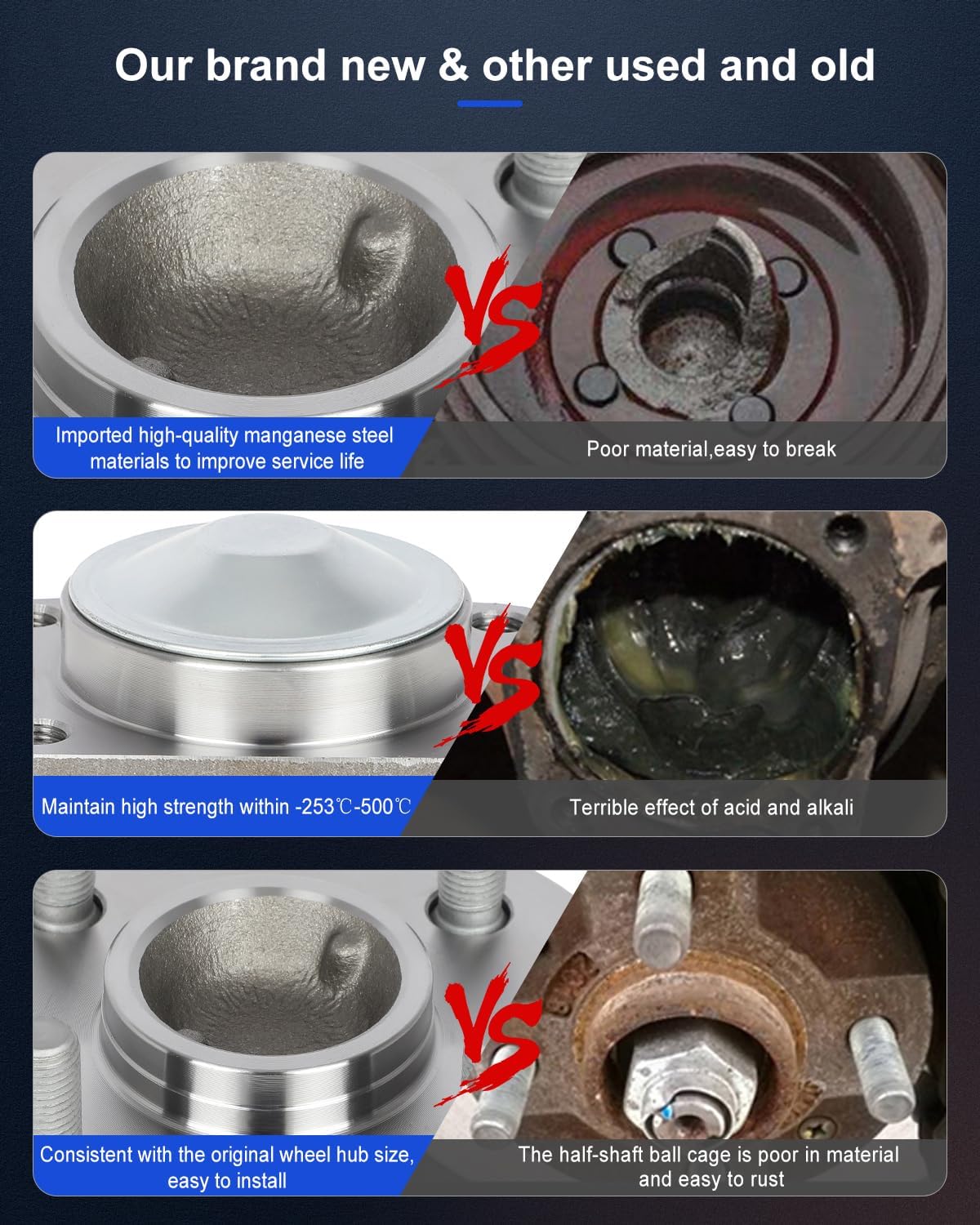 Our brand new & other used and old

VS

Imported high-quality manganese steel materials to improve service life

Poor material,easy to break

VS

Maintain high strength within -253℃-500℃

Terrible effect of acid and alkali

VS

Consistent with the original wheel hub size, easy to install

The half-shaft ball cage is poor in material and easy to rust