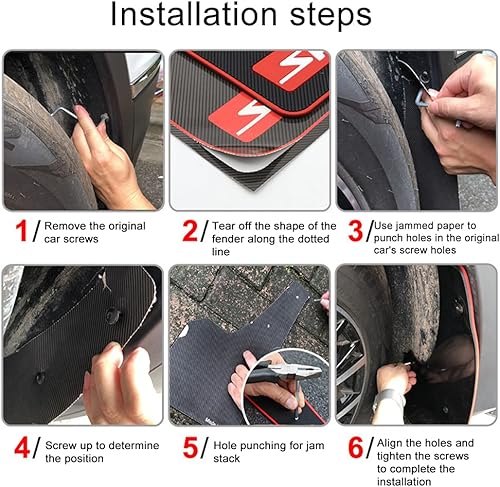 Installation steps

1/ Remove the original car screws

2/ Tear off the shape of the fender along the dotted line

3/ Use jammed paper to punch holes in the original car's screw holes

4/ Screw up to determine the position

5/ Hole punching for jam stack

6/ Align the holes and tighten the screws to complete the installation