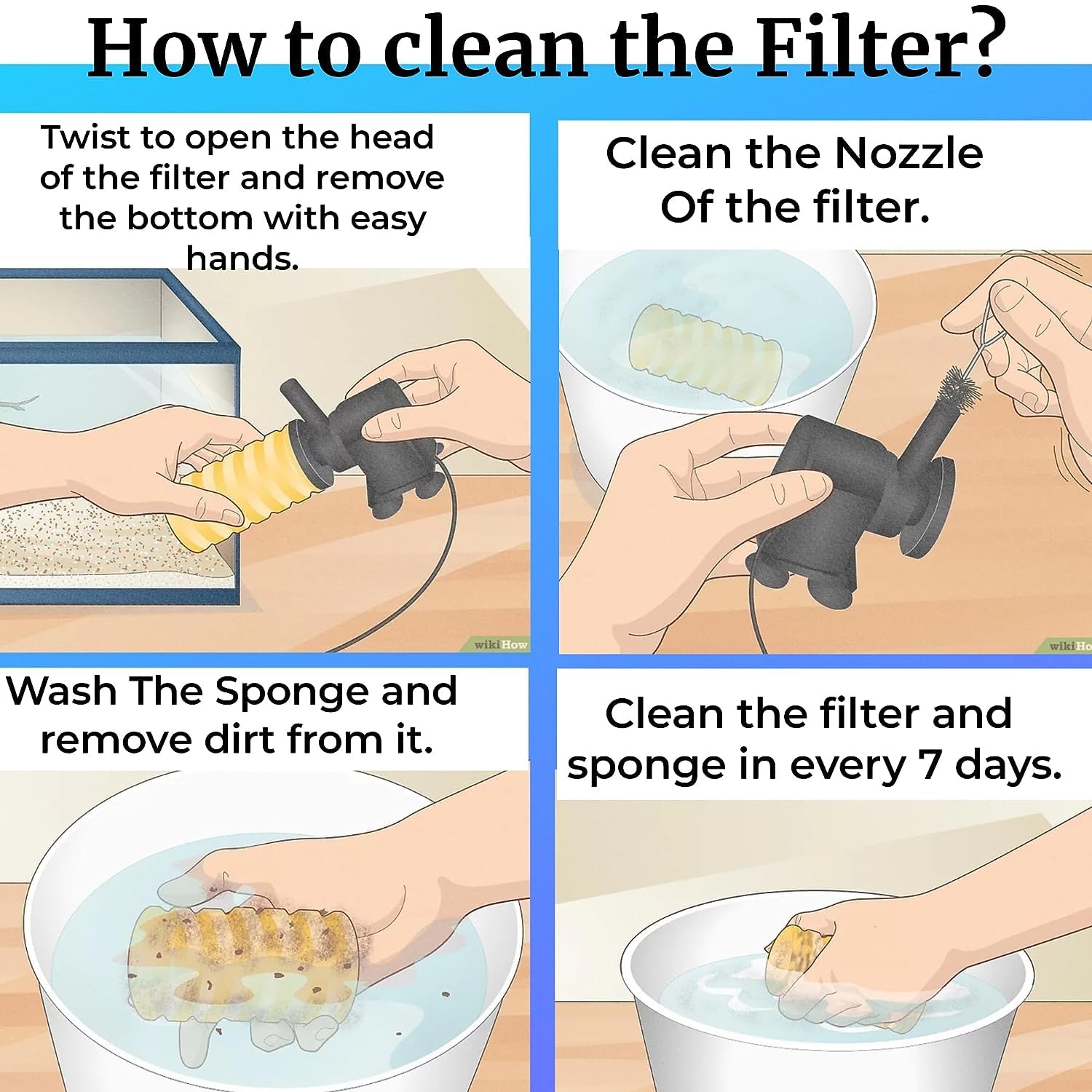 How to clean the Filter?

Twist to open the head of the filter and remove the bottom with easy hands.

wikiHow

Clean the Nozzle Of the filter.

wikiHo

Wash The Sponge and remove dirt from it.

Clean the filter and sponge in every 7 days.