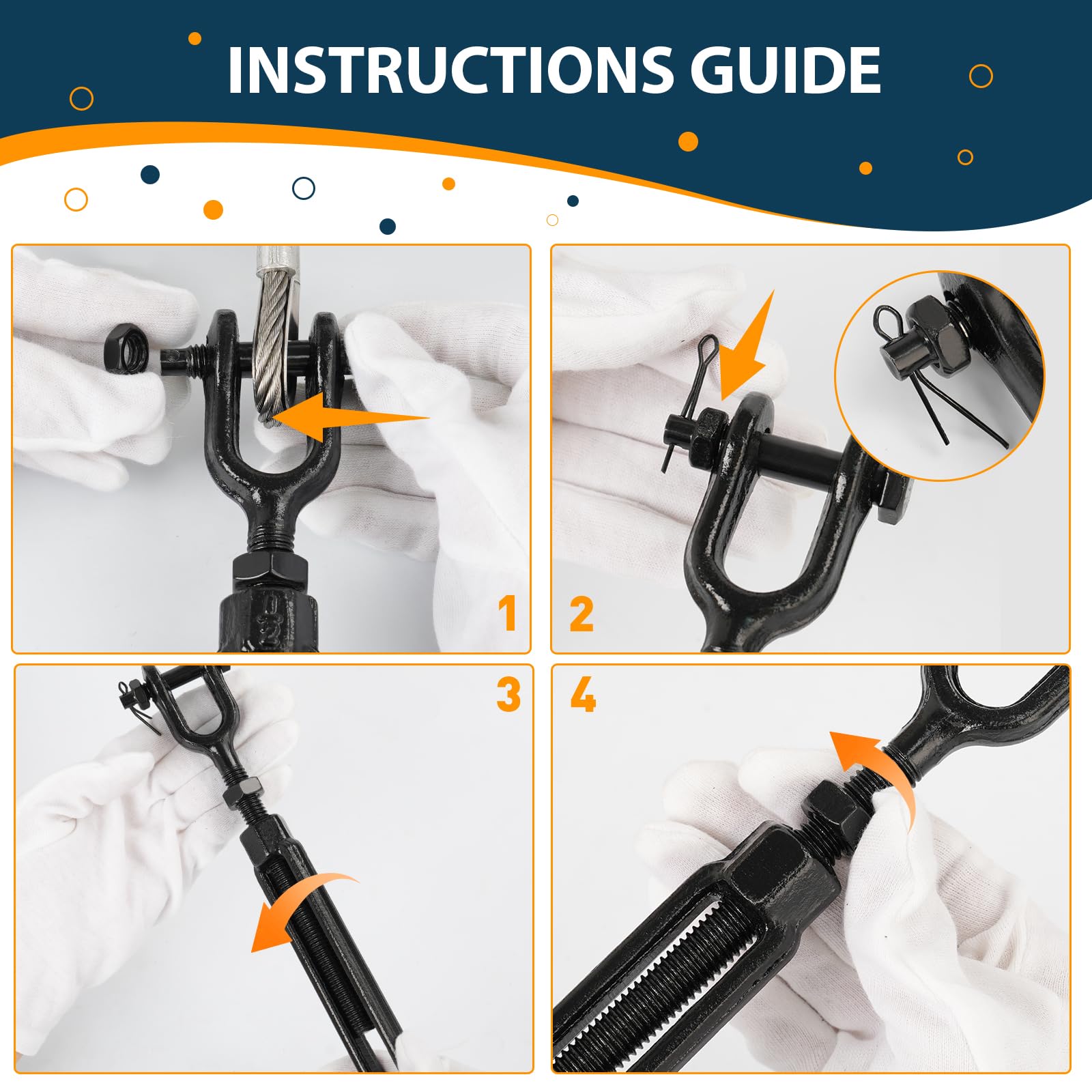 INSTRUCTIONS GUIDE

1

2

3

4