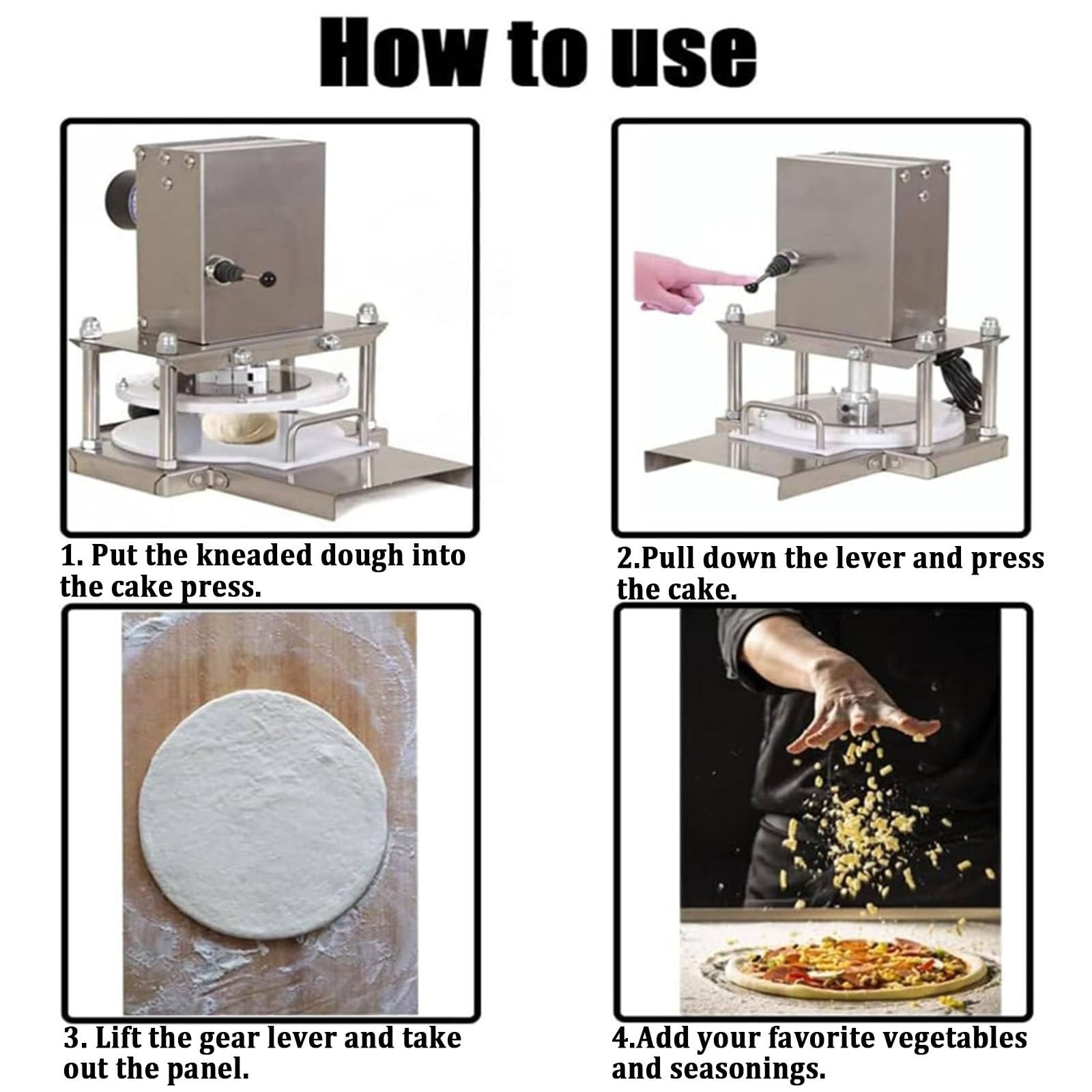 How to use

1. Put the kneaded dough into the cake press.

2.Pull down the lever and press the cake.

3. Lift the gear lever and take out the panel.

4.Add your favorite vegetables and seasonings.