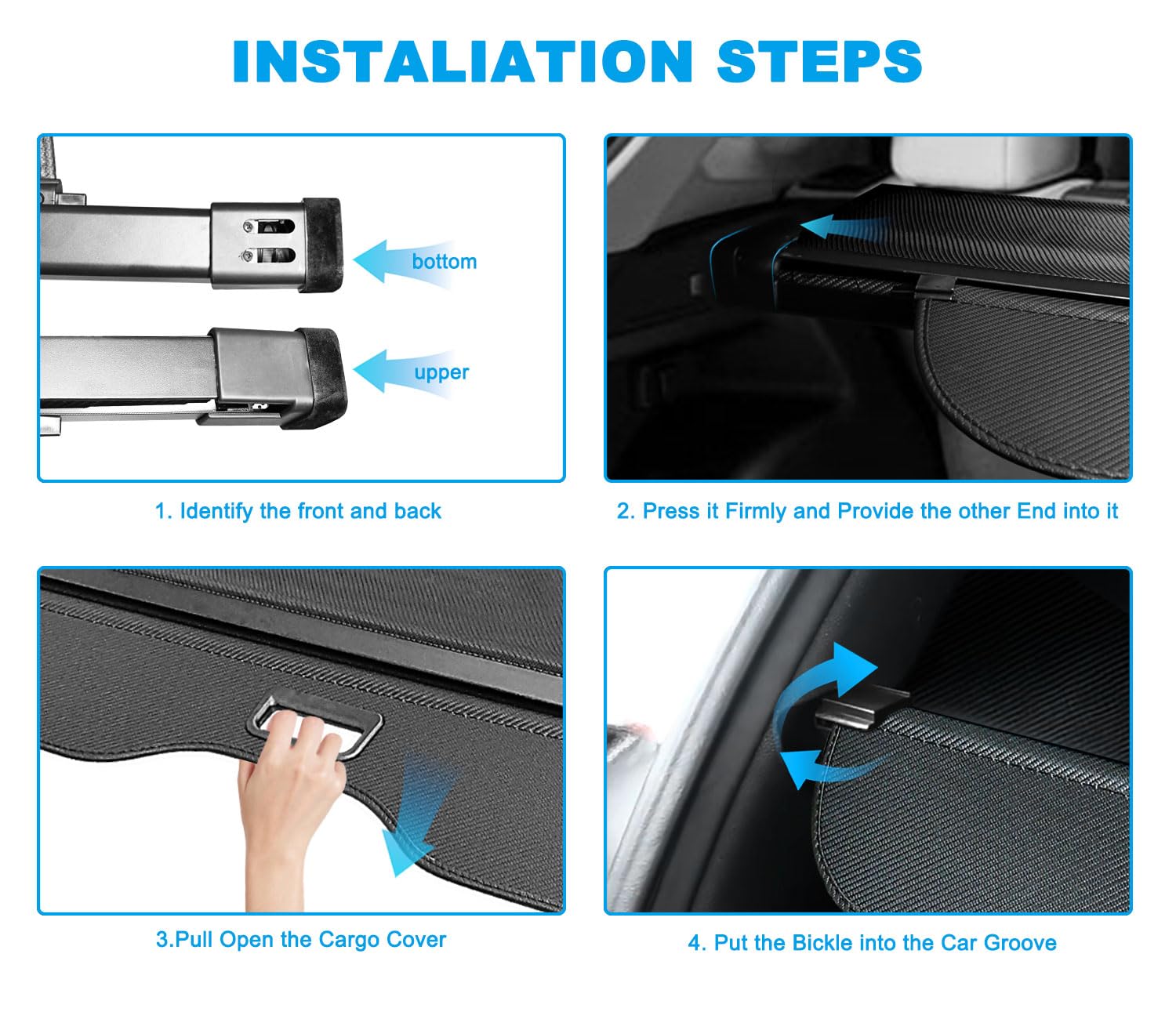 INSTALIATION STEPS

bottom

upper

1. Identify the front and back

2. Press it Firmly and Provide the other End into it

3.Pull Open the Cargo Cover

4. Put the Bickle into the Car Groove