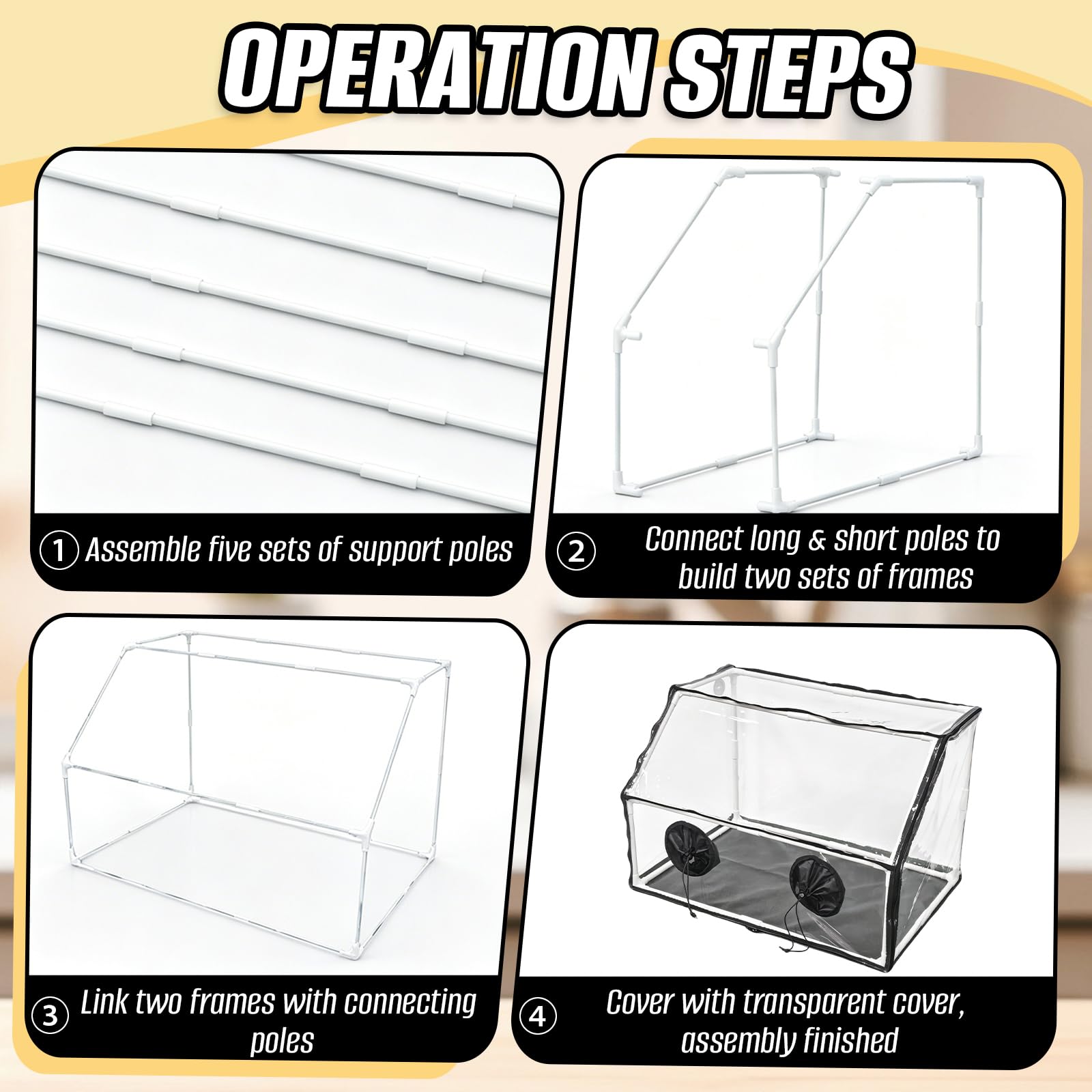 OPERATION STEPS

① Assemble five sets of support poles

② Connect long & short poles to build two sets of frames

③ Link two frames with connecting poles

④ Cover with transparent cover, assembly finished