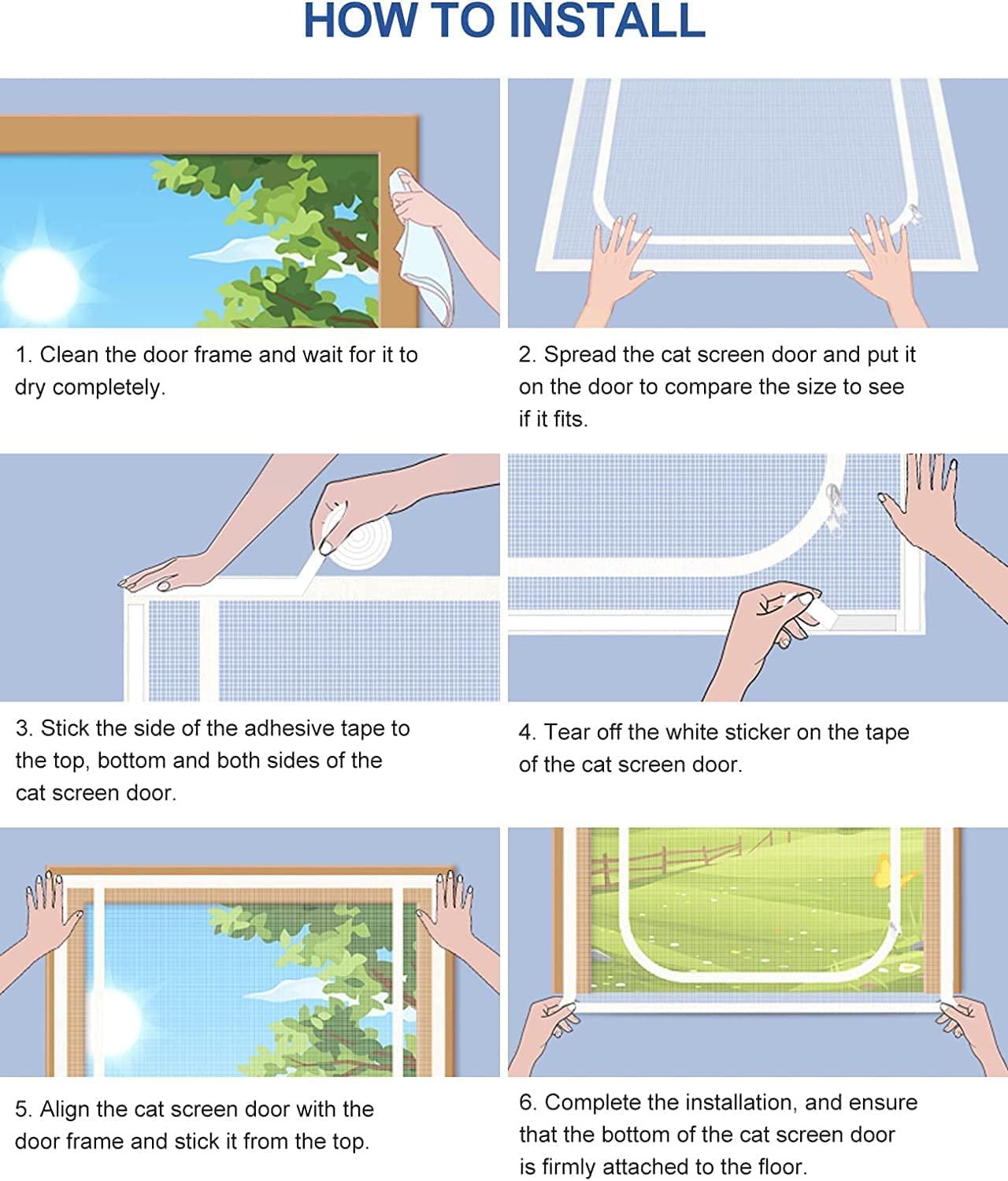 HOW TO INSTALL

1. Clean the door frame and wait for it to dry completely.

2. Spread the cat screen door and put it on the door to compare the size to see if it fits.

3. Stick the side of the adhesive tape to the top, bottom and both sides of the cat screen door.

4. Tear off the white sticker on the tape of the cat screen door.

5. Align the cat screen door with the door frame and stick it from the top.

6. Complete the installation, and ensure that the bottom of the cat screen door is firmly attached to the floor.