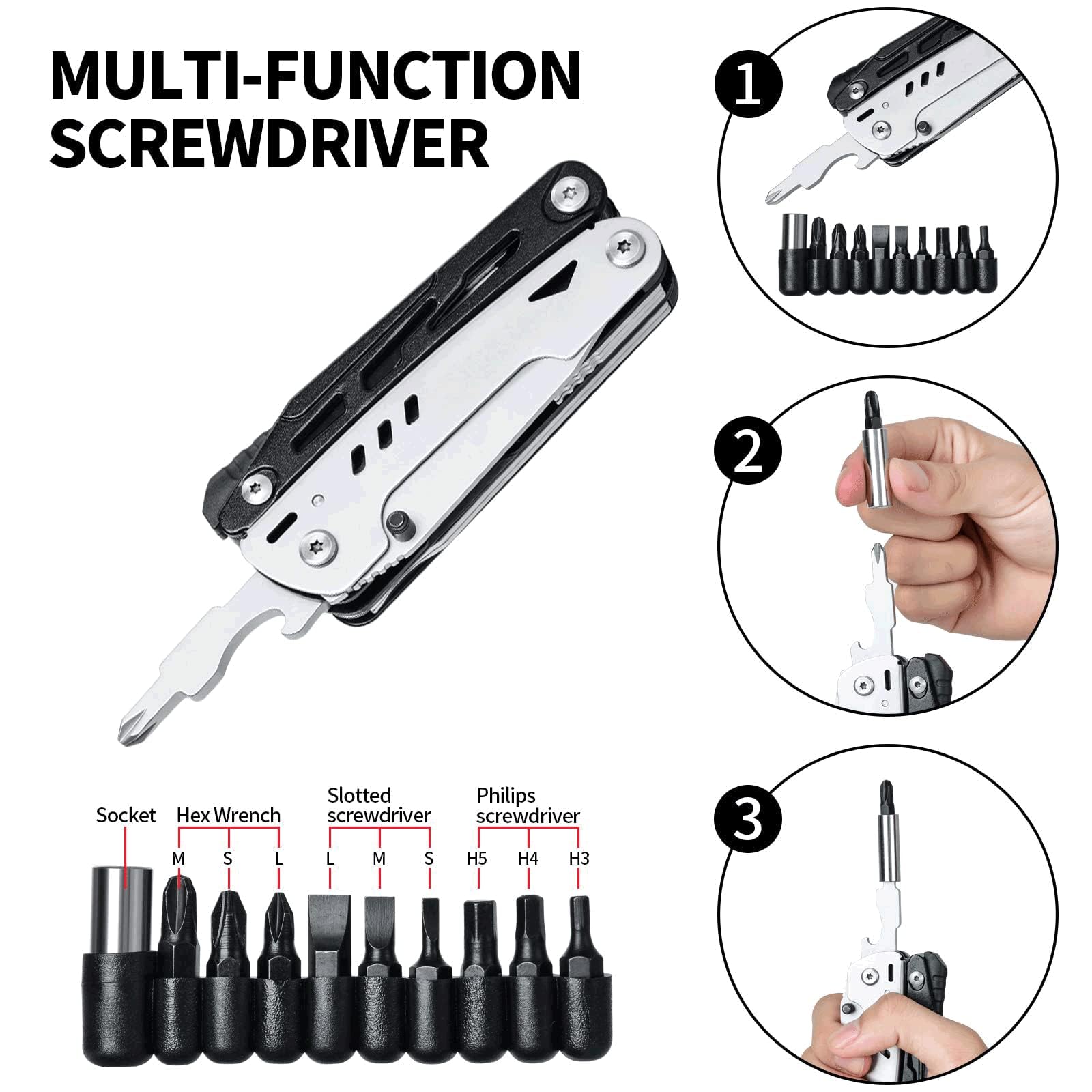 MULTI-FUNCTION SCREWDRIVER

1

2

3

Socket

Hex Wrench
M S L

Slotted screwdriver
L M S

Philips screwdriver
H5 H4 H3