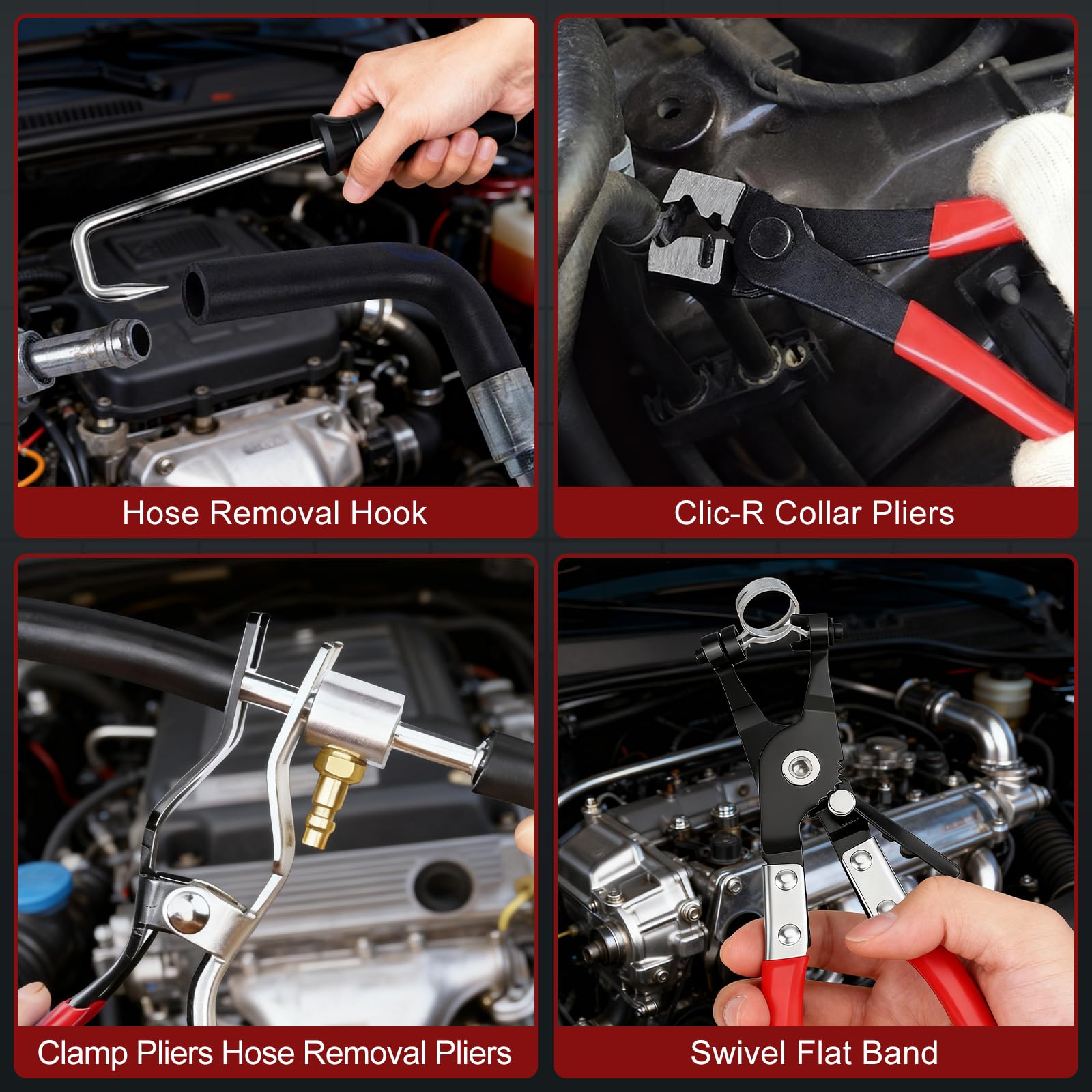 Hose Removal Hook

Clic-R Collar Pliers

Clamp Pliers Hose Removal Pliers

Swivel Flat Band