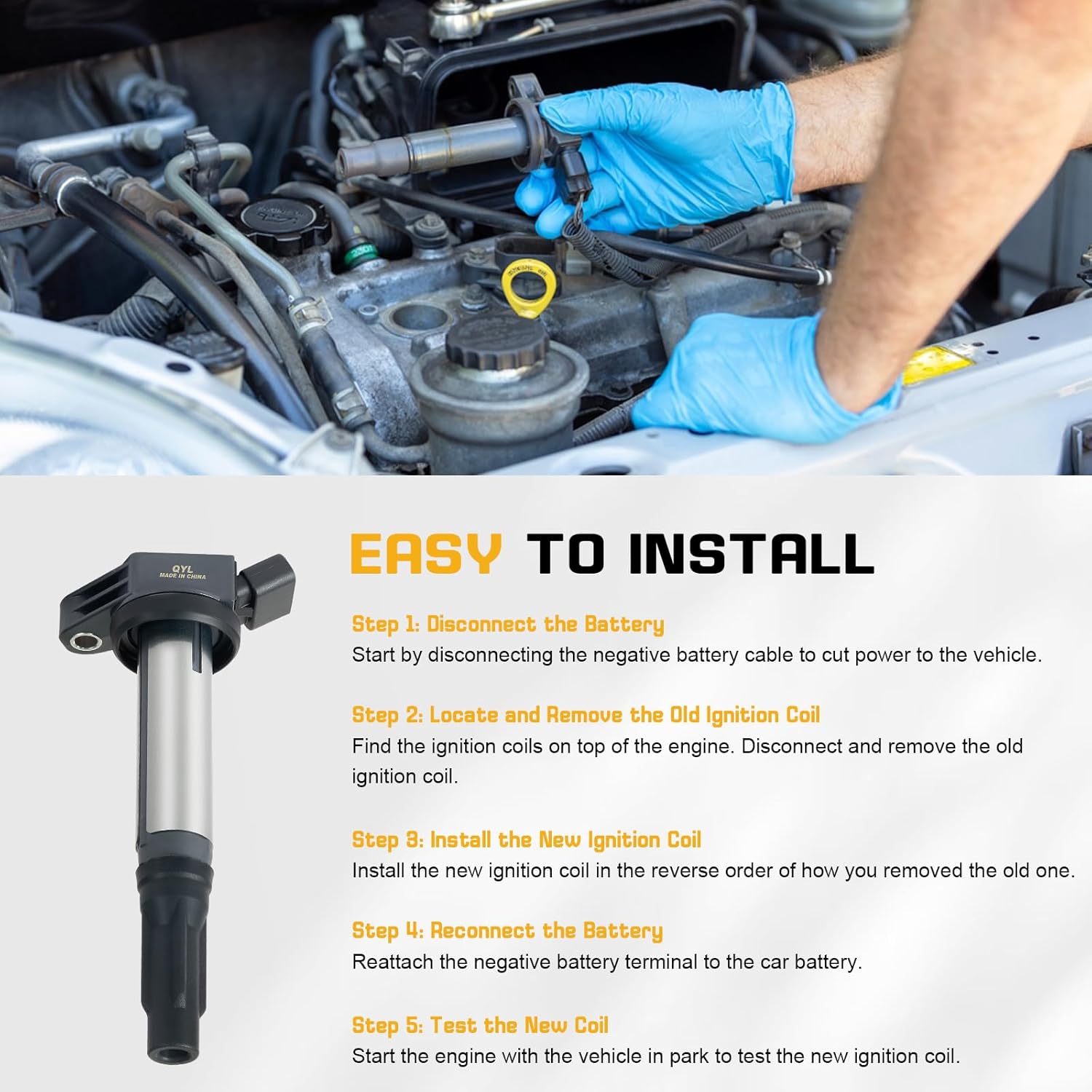 QYL
MADE IN CHINA

EASY TO INSTALL

Step 1: Disconnect the Battery
Start by disconnecting the negative battery cable to cut power to the vehicle.

Step 2: Locate and Remove the Old Ignition Coil
Find the ignition coils on top of the engine. Disconnect and remove the old ignition coil.

Step 3: Install the New Ignition Coil
Install the new ignition coil in the reverse order of how you removed the old one.

Step 4: Reconnect the Battery
Reattach the negative battery terminal to the car battery.

Step 5: Test the New Coil
Start the engine with the vehicle in park to test the new ignition coil.