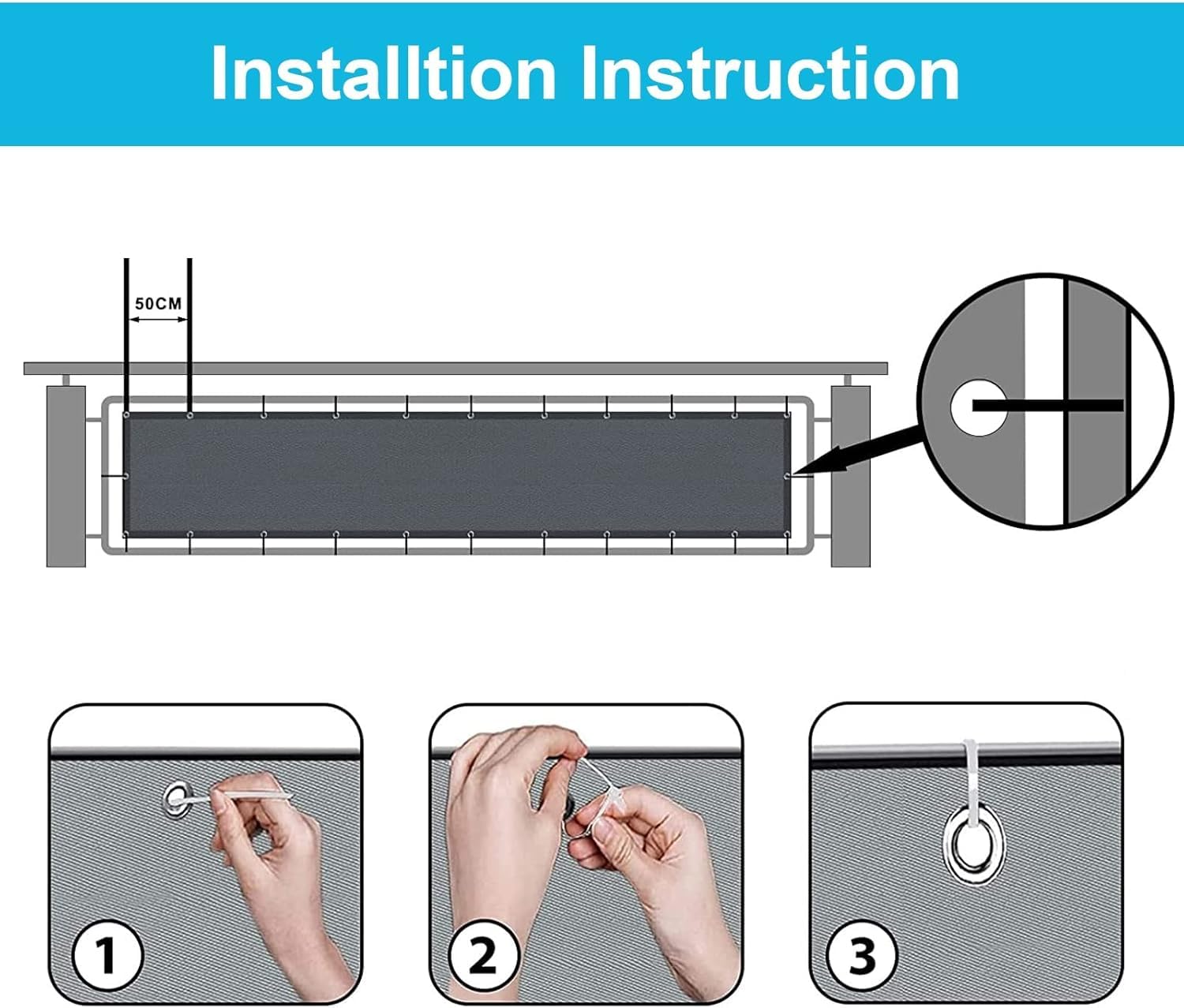 Installtion Instruction

50CM

1

2

3