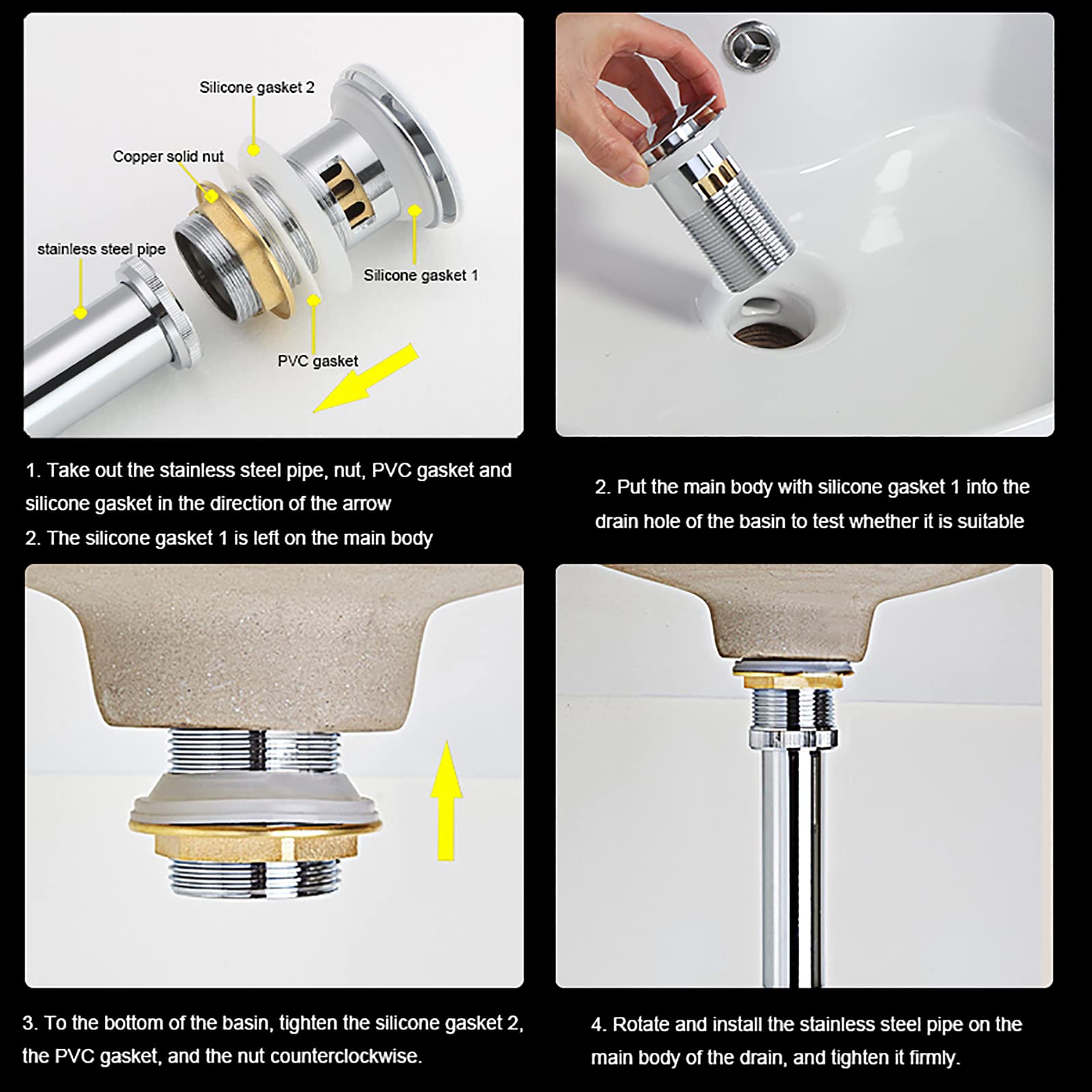 Silicone gasket 2

Copper solid nut

stainless steel pipe

Silicone gasket 1

PVC gasket

1. Take out the stainless steel pipe, nut, PVC gasket and silicone gasket in the direction of the arrow
2. The silicone gasket 1 is left on the main body

2. Put the main body with silicone gasket 1 into the drain hole of the basin to test whether it is suitable

3. To the bottom of the basin, tighten the silicone gasket 2, the PVC gasket, and the nut counterclockwise.

4. Rotate and install the stainless steel pipe on the main body of the drain, and tighten it firmly.