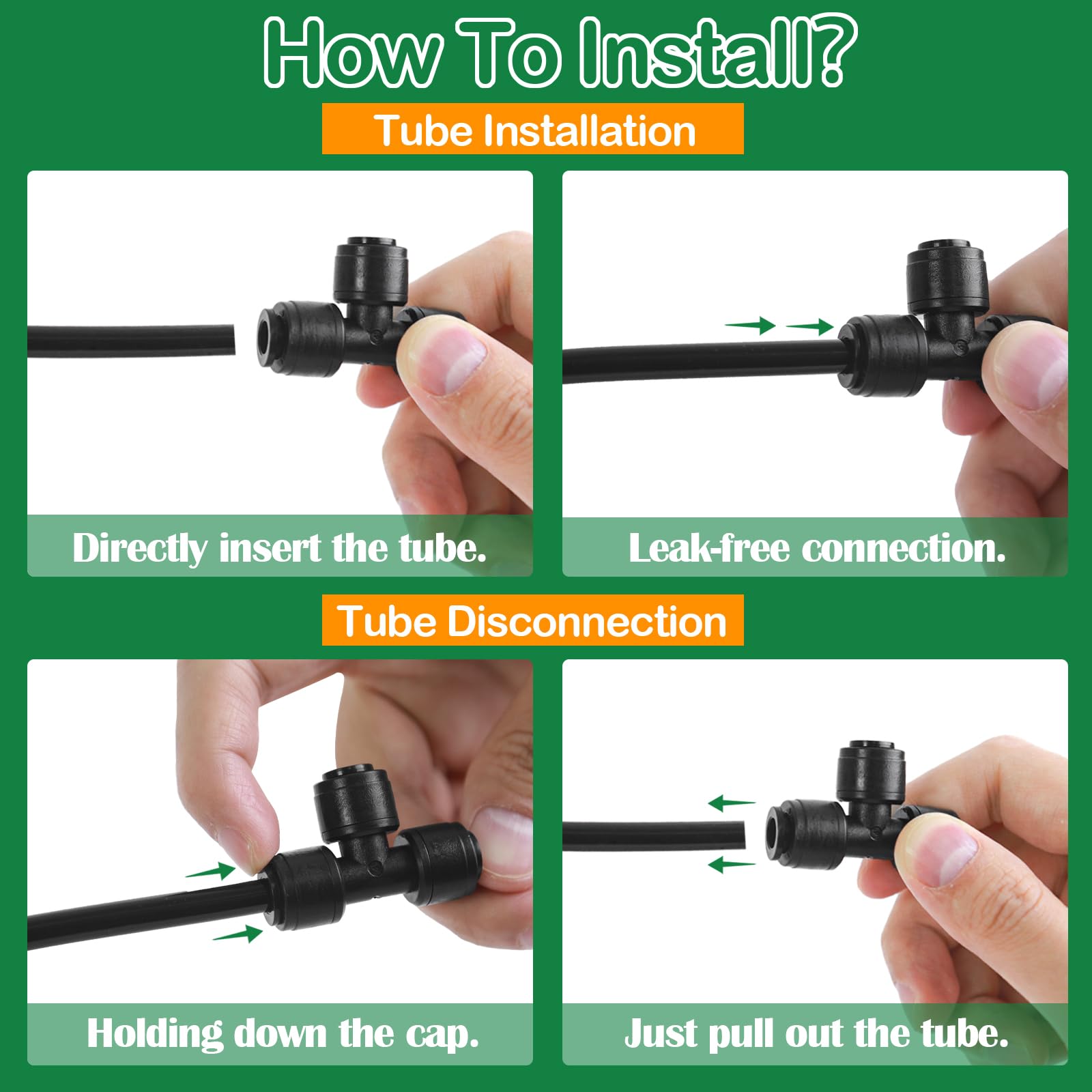 How To Install?

Tube Installation

Directly insert the tube.

Leak-free connection.

Tube Disconnection

Holding down the cap.

Just pull out the tube.