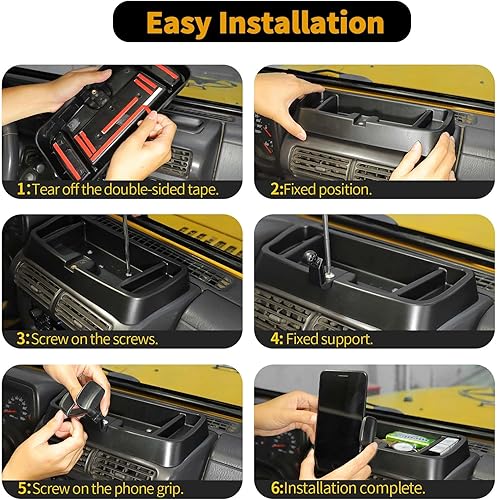 Easy Installation

1:Tear off the double-sided tape.

2:Fixed position.

3:Screw on the screws.

4: Fixed support.

5:Screw on the phone grip.

6:Installation complete.