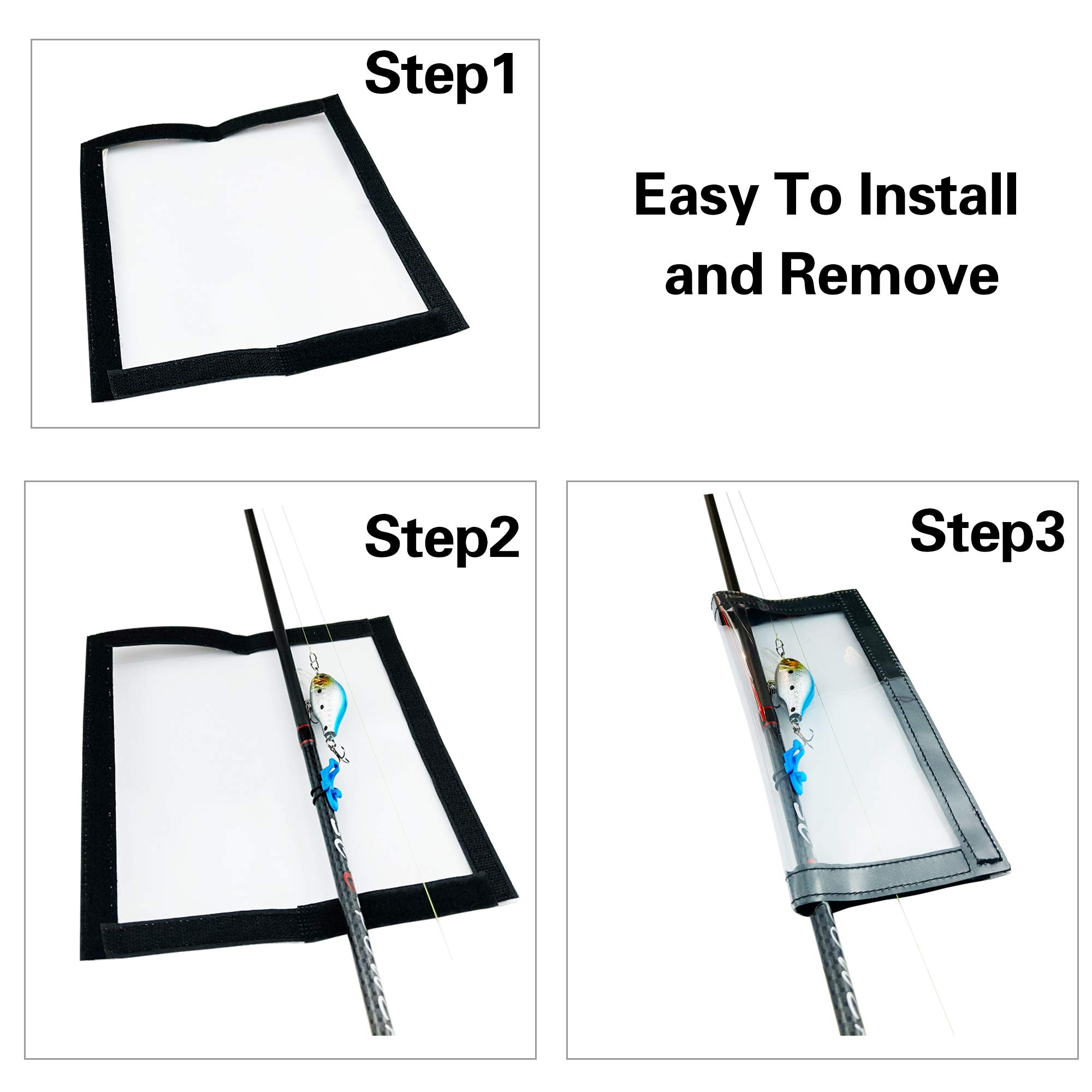 Step1

Easy To Install and Remove

Step2

Step3