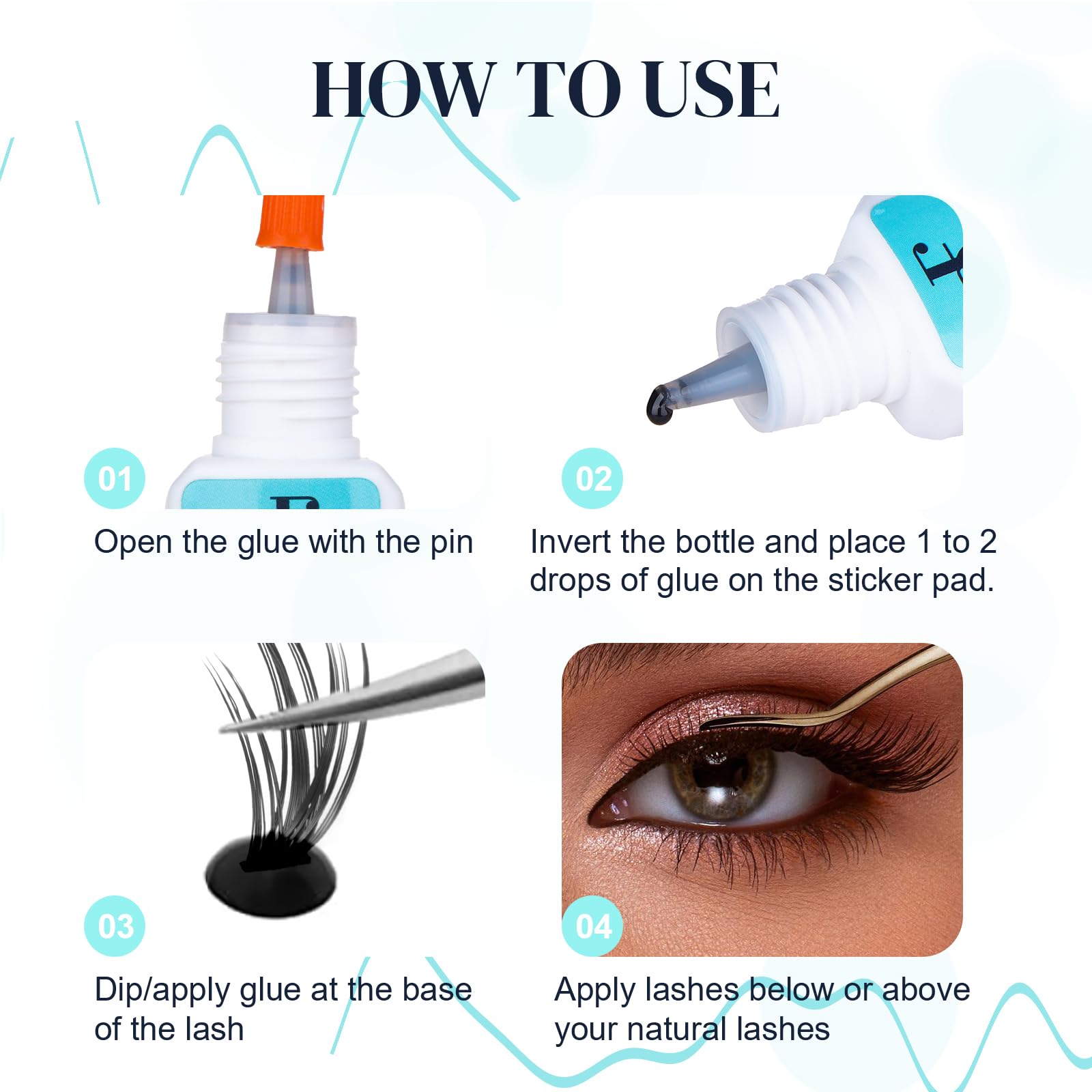 HOW TO USE

01

Open the glue with the pin

02

Invert the bottle and place 1 to 2 drops of glue on the sticker pad.

03

Dip/apply glue at the base of the lash

04

Apply lashes below or above your natural lashes