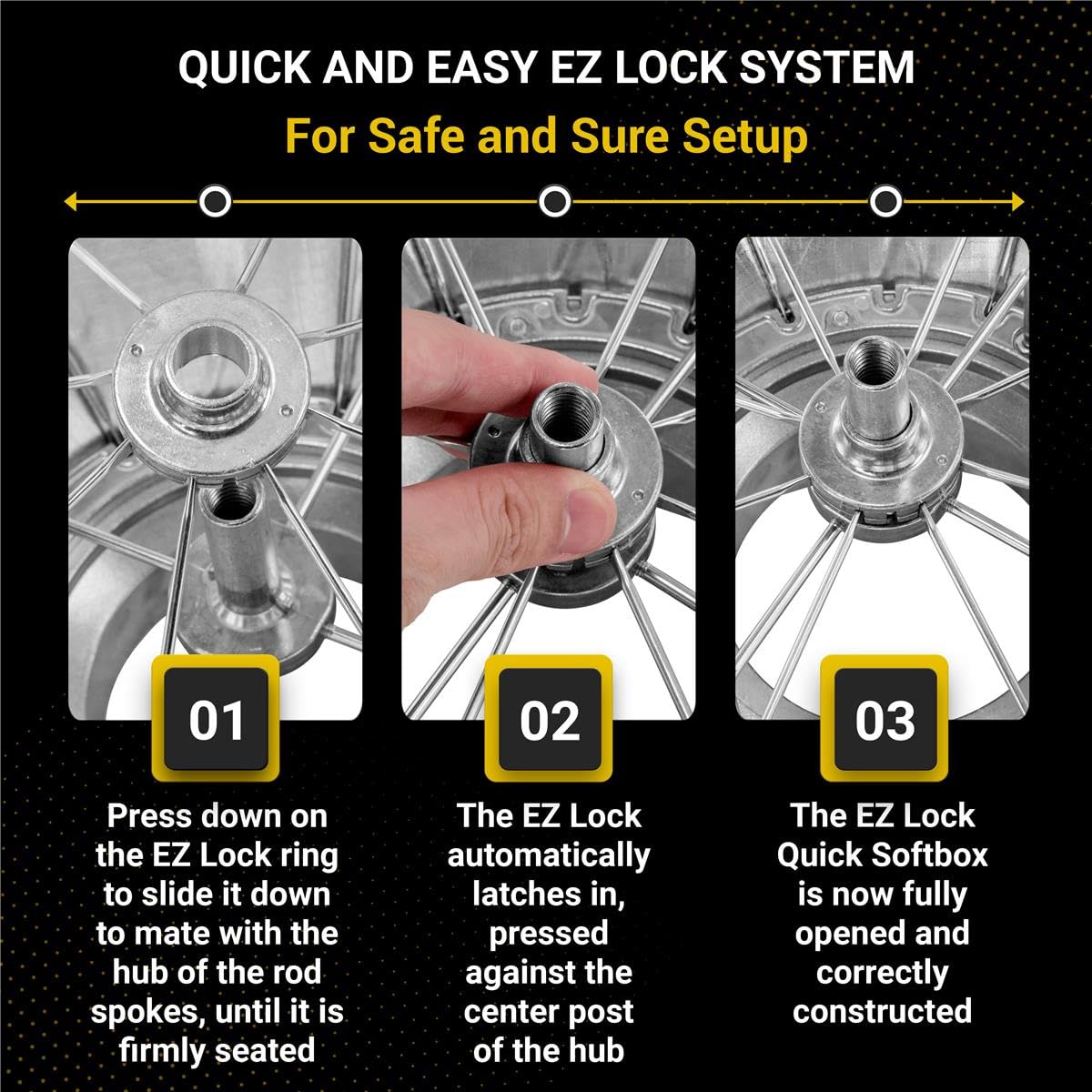 QUICK AND EASY EZ LOCK SYSTEM
For Safe and Sure Setup

01

Press down on the EZ Lock ring to slide it down to mate with the hub of the rod spokes, until it is firmly seated

02

The EZ Lock automatically latches in, pressed against the center post of the hub

03

The EZ Lock Quick Softbox is now fully opened and correctly constructed