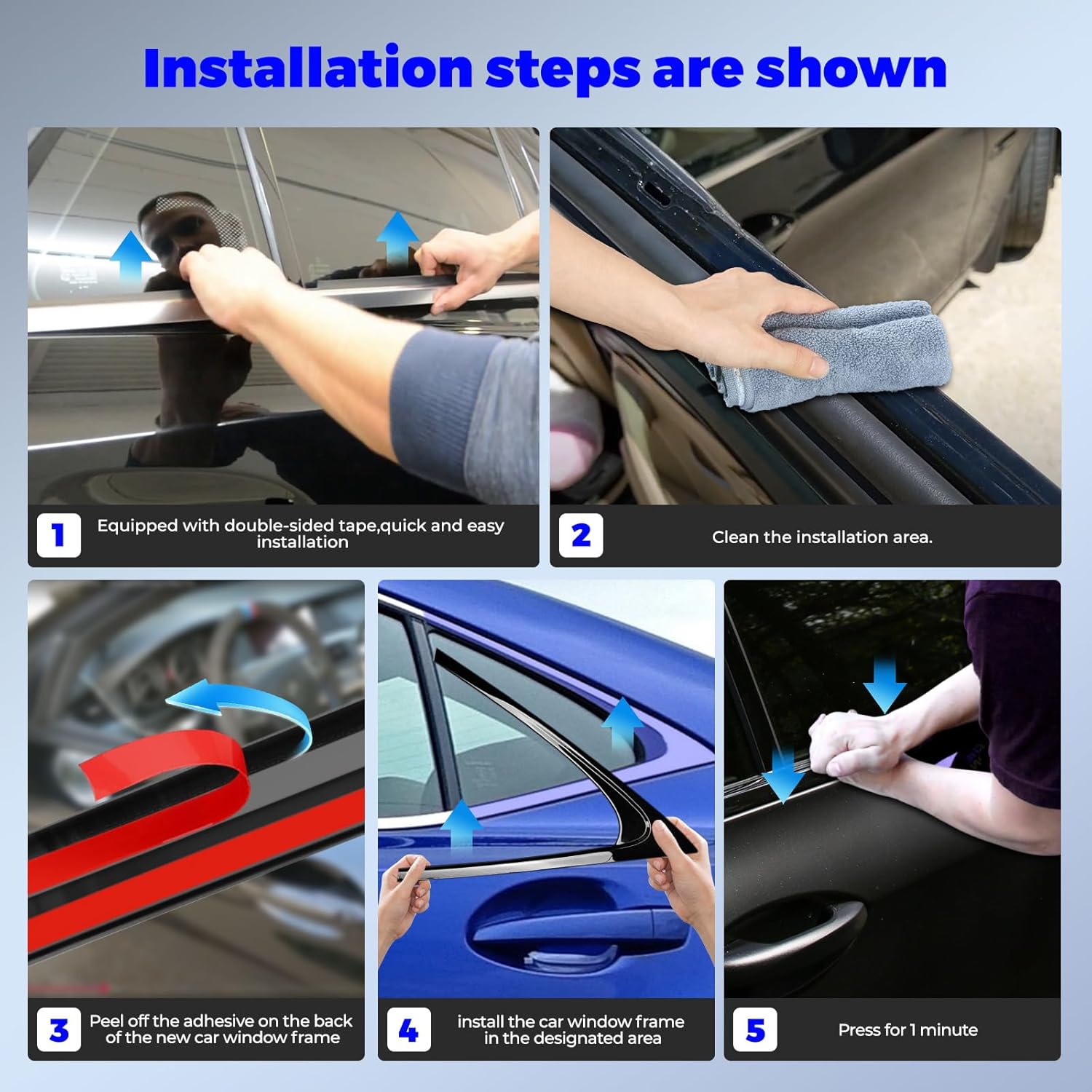 Installation steps are shown

1 Equipped with double-sided tape,quick and easy installation

2 Clean the installation area.

3 Peel off the adhesive on the back of the new car window frame

4 install the car window frame in the designated area

5 Press for 1 minute