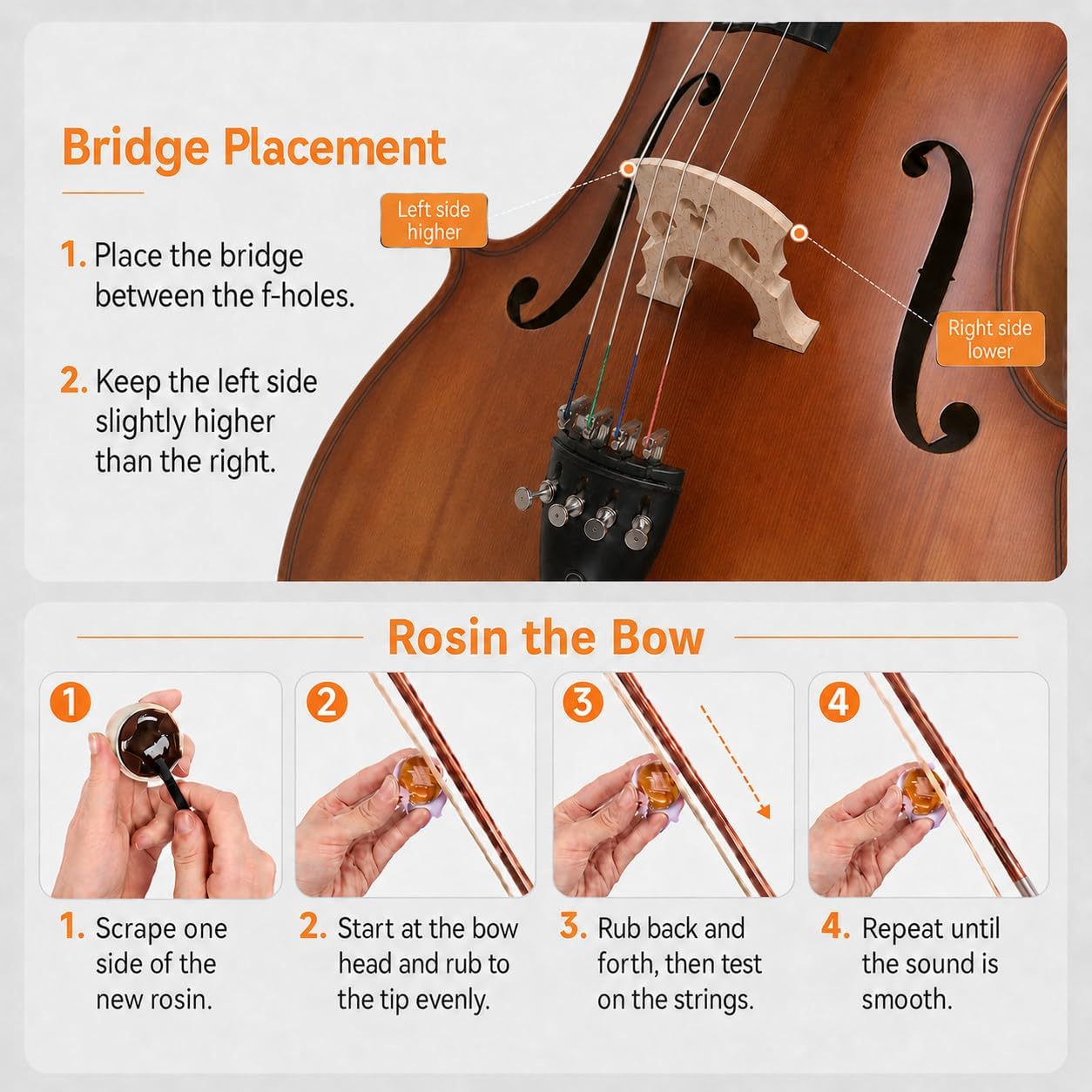 Bridge Placement

1. Place the bridge between the f-holes.

2. Keep the left side slightly higher than the right.

Left side higher

Right side lower

Rosin the Bow

1

2

3

4

1. Scrape one side of the new rosin.

2. Start at the bow head and rub to the tip evenly.

3. Rub back and forth, then test on the strings.

4. Repeat until the sound is smooth.