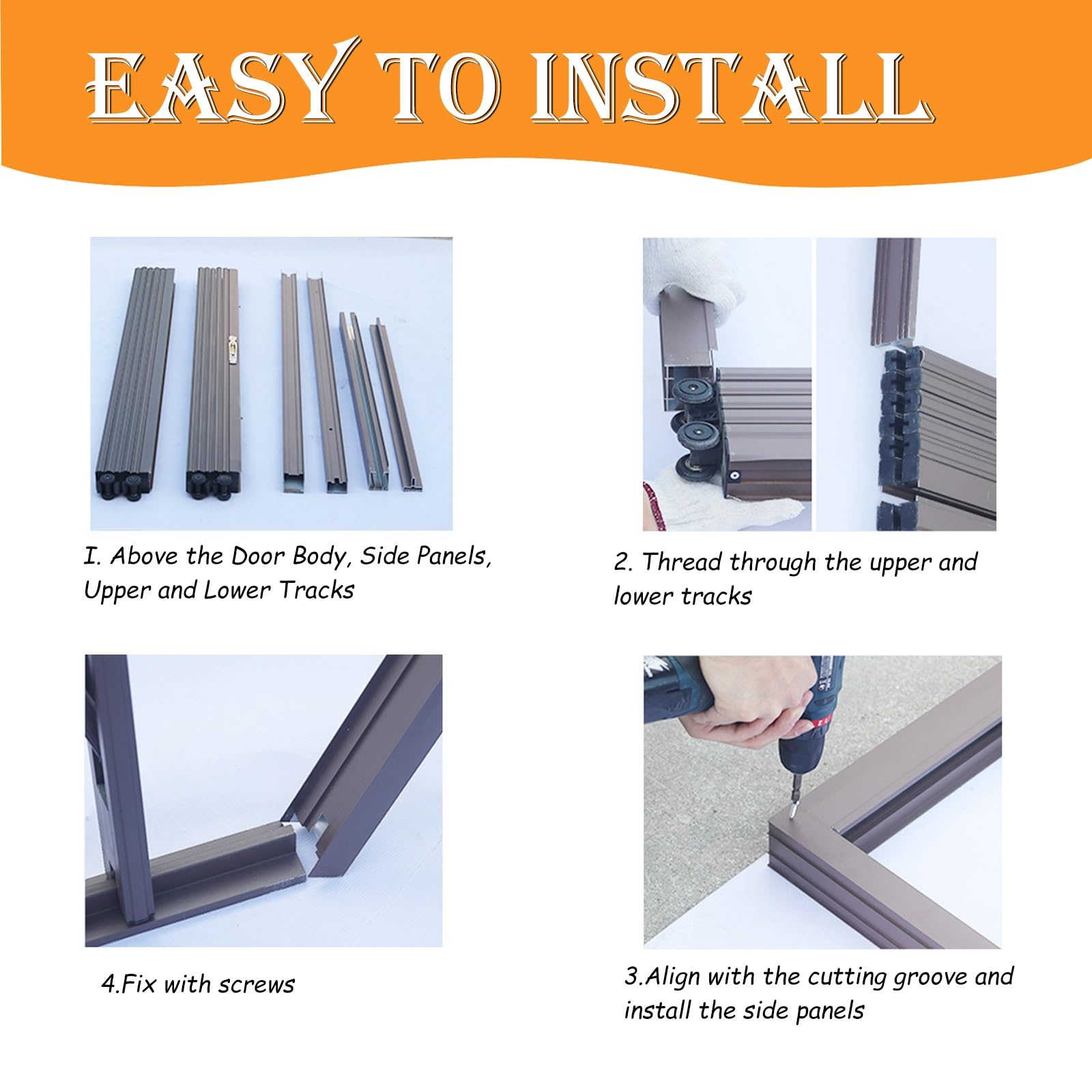 EASY TO INSTALL

I. Above the Door Body, Side Panels, Upper and Lower Tracks

2. Thread through the upper and lower tracks

4.Fix with screws

3.Align with the cutting groove and install the side panels